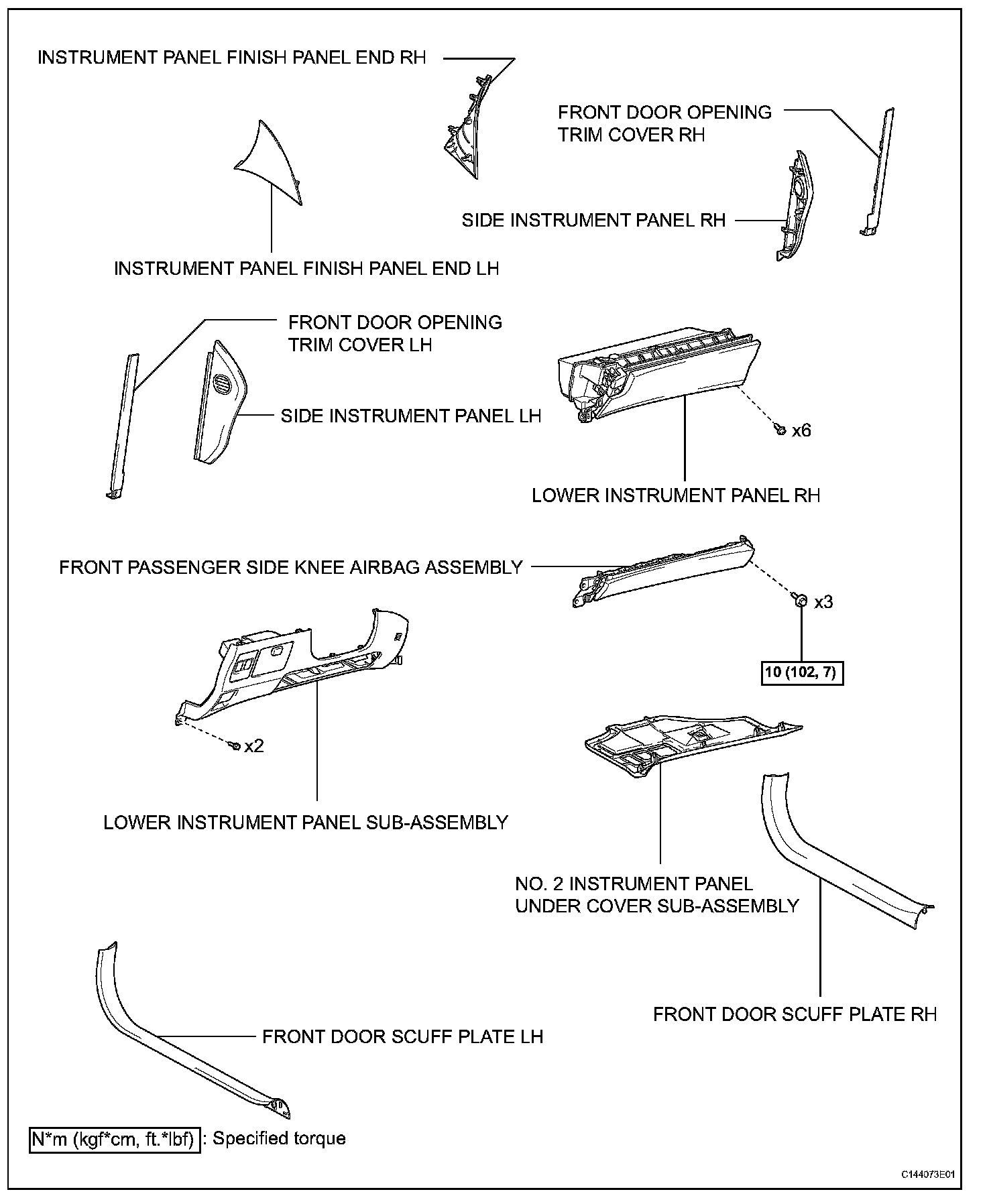 INSTRUMENT PANEL FINISH PANEL END RH

FRONT DOOR OPENING TRIM COVER RH

SIDE INSTRUMENT PANEL RH

INSTRUMENT PANEL FINISH PANEL END LH

FRONT DOOR OPENING TRIM COVER LH

SIDE INSTRUMENT PANEL LH

x6

LOWER INSTRUMENT PANEL RH

FRONT PASSENGER SIDE KNEE AIRBAG ASSEMBLY

x3

10 (102, 7)

x2

LOWER INSTRUMENT PANEL SUB-ASSEMBLY

NO. 2 INSTRUMENT PANEL UNDER COVER SUB-ASSEMBLY

FRONT DOOR SCUFF PLATE RH

FRONT DOOR SCUFF PLATE LH

N*m (kgf*cm, ft.*lbf) : Specified torque

C144073E01