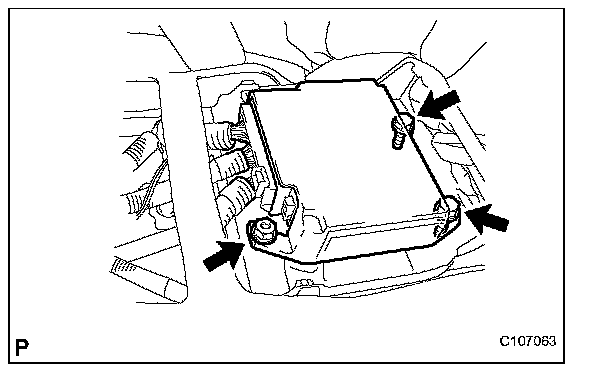 P

C107063