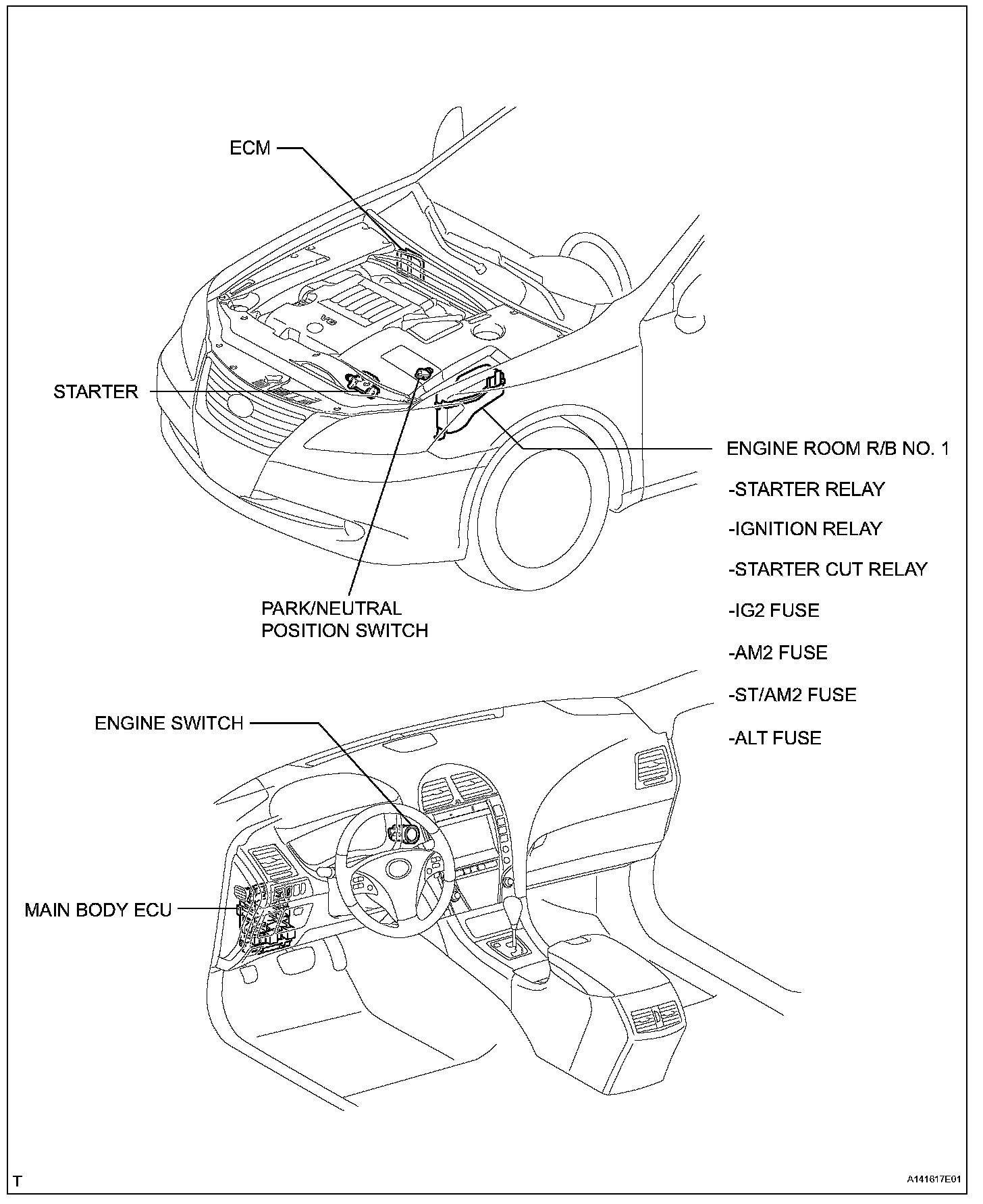 ECM

STARTER

ENGINE ROOM R/B NO. 1

-STARTER RELAY

-IGNITION RELAY

-STARTER CUT RELAY

-IG2 FUSE

-AM2 FUSE

-ST/AM2 FUSE

-ALT FUSE

PARK/NEUTRAL POSITION SWITCH

ENGINE SWITCH

MAIN BODY ECU

V6

T

A141617E01