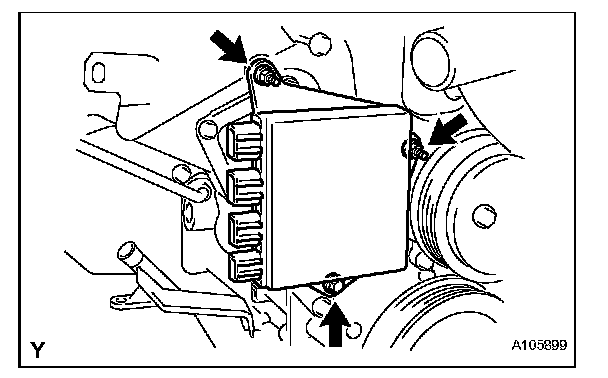 Y

A105899