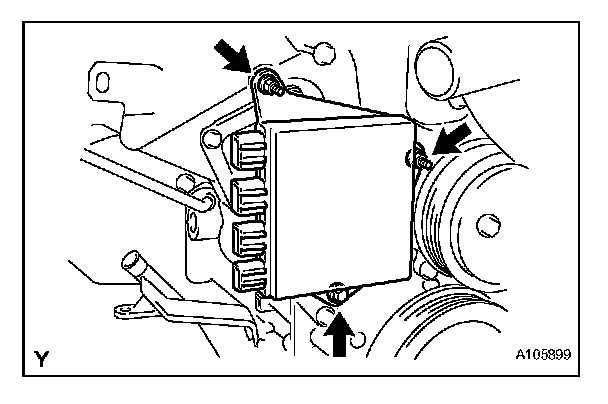 Y
A105899