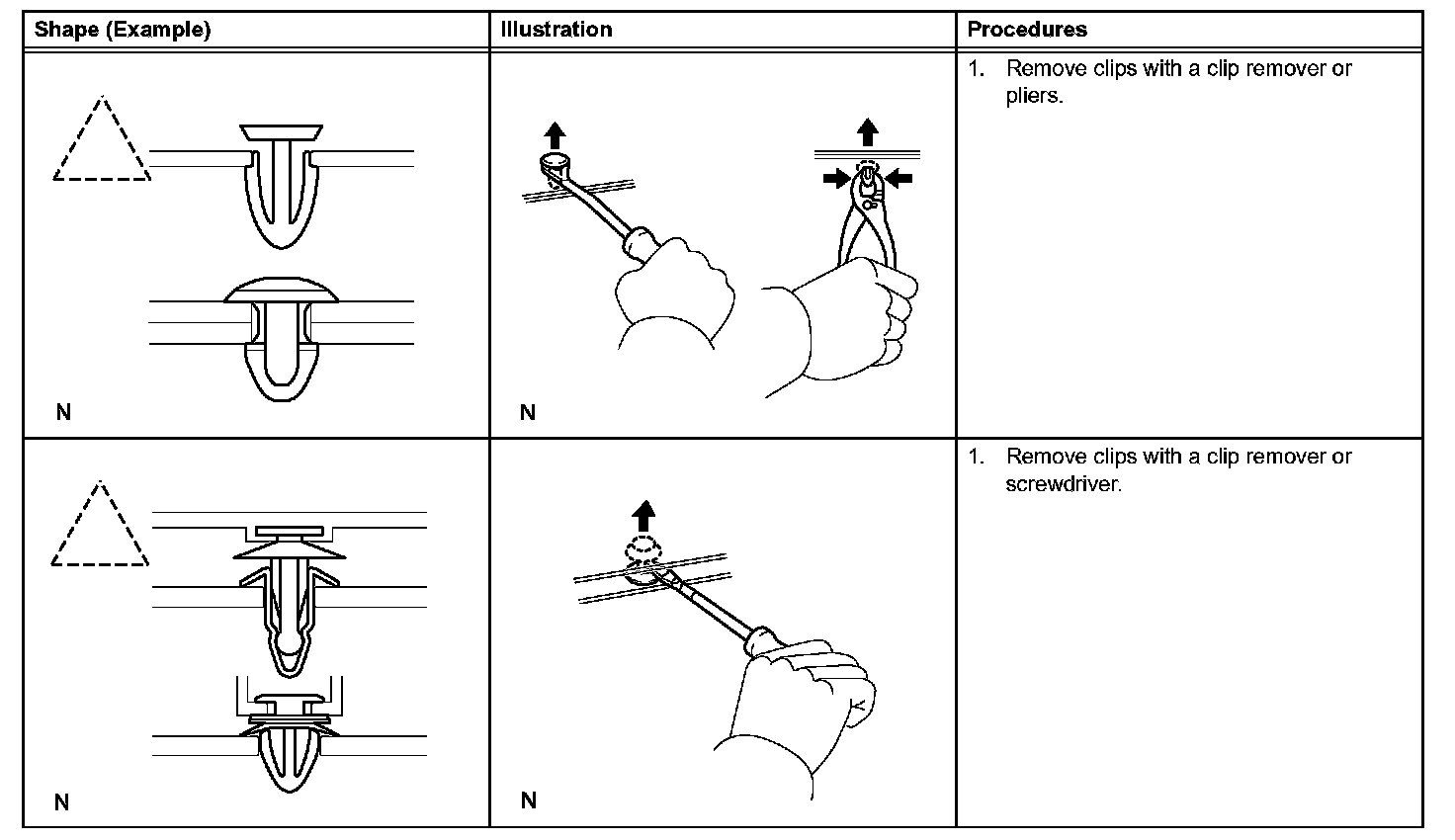 | Shape (Example) | Illustration | Procedures |
|---|---|---|
| N | N | 1. Remove clips with a clip remover or pliers. |
| N | N | 1. Remove clips with a clip remover or screwdriver. |