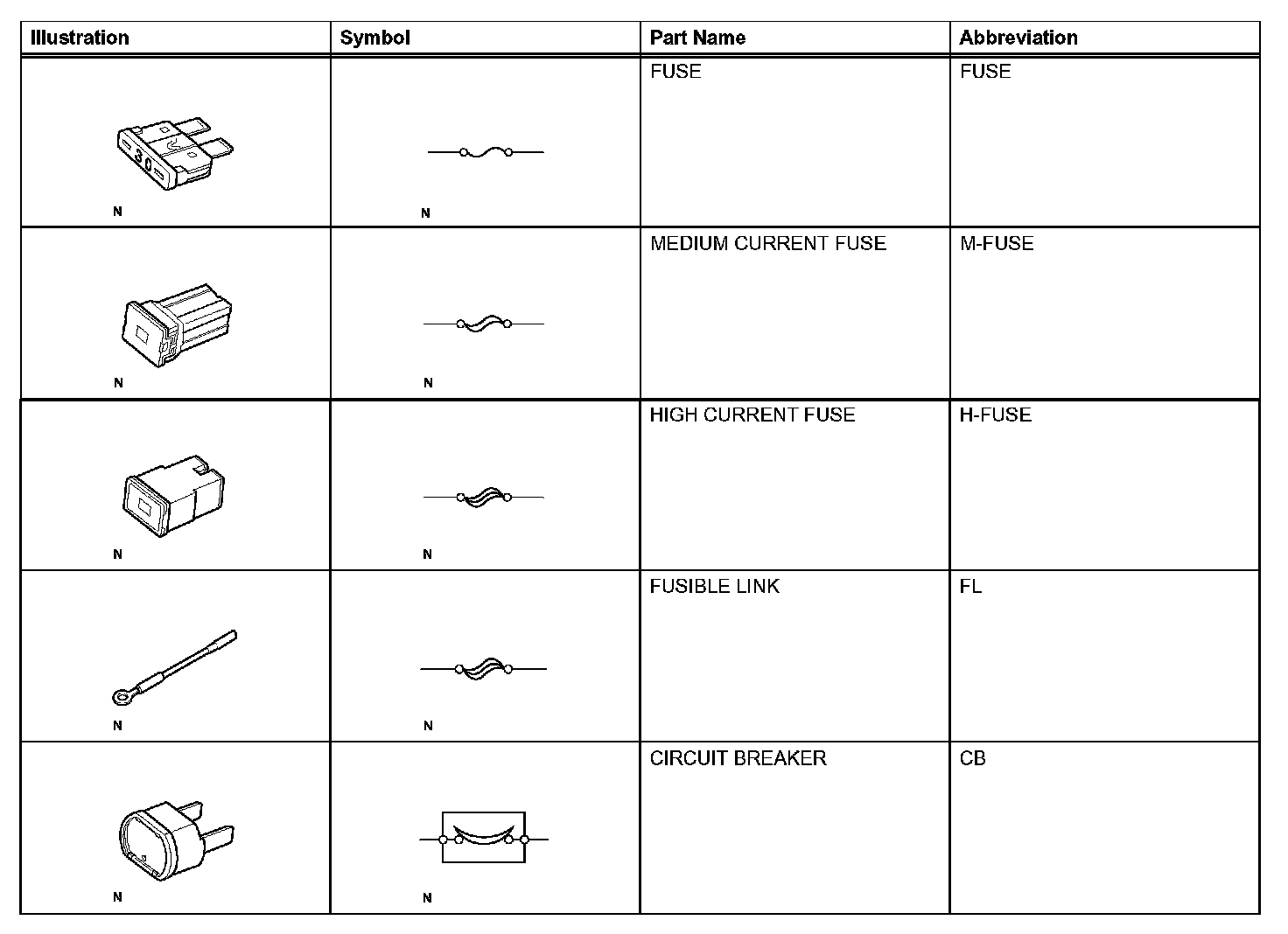 | Illustration | Symbol | Part Name | Abbreviation |
|---|---|---|---|
| 30 N | N | FUSE | FUSE |
| N | N | MEDIUM CURRENT FUSE | M-FUSE |
| N | N | HIGH CURRENT FUSE | H-FUSE |
| N | N | FUSIBLE LINK | FL |
| N | N | CIRCUIT BREAKER | CB |