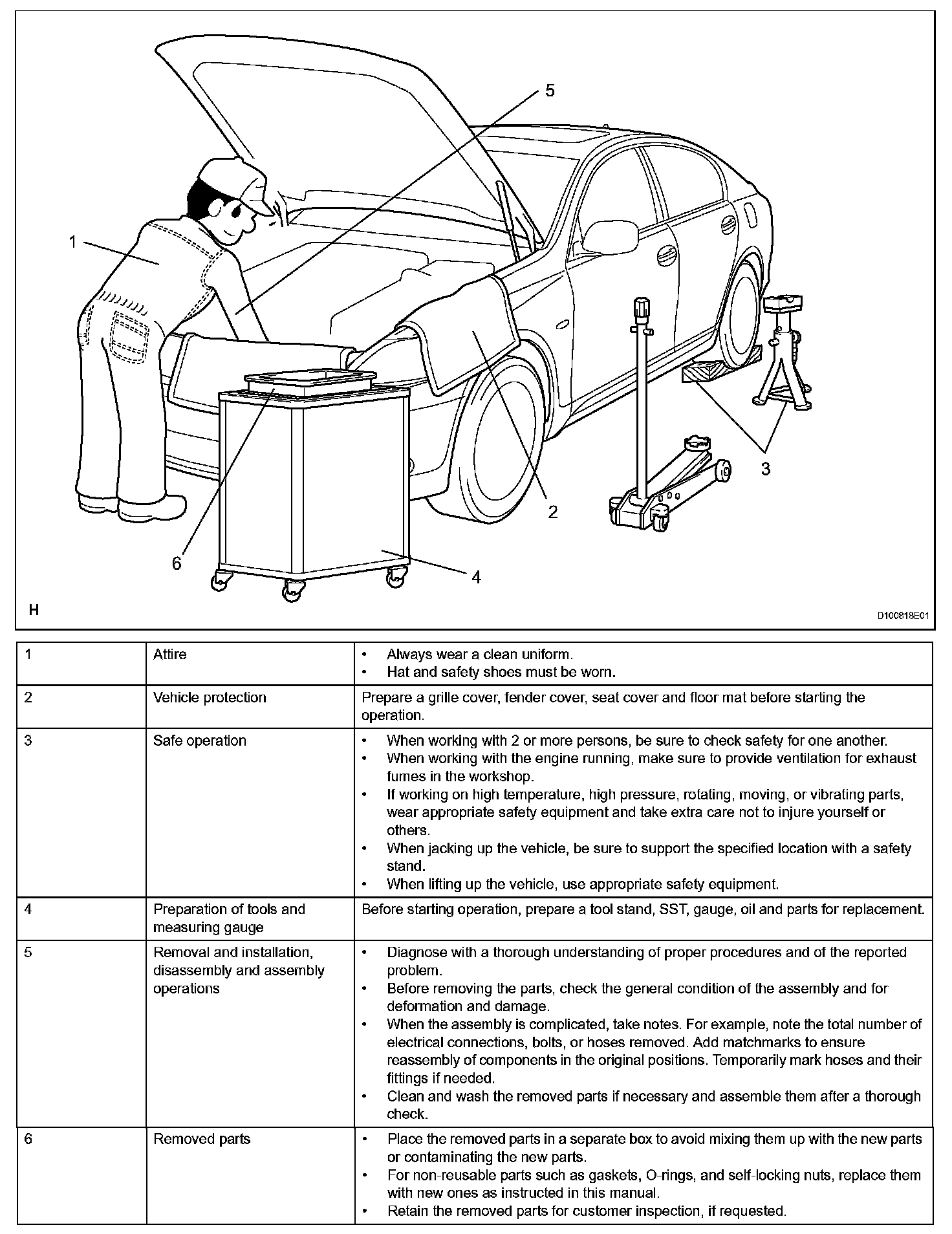 5

1

3

2

6

4

H

D100818E01

| 1 | Attire | • Always wear a clean uniform. • Hat and safety shoes must be worn. |
|---|---|---|
| 2 | Vehicle protection | Prepare a grille cover, fender cover, seat cover and floor mat before starting the operation. |
| 3 | Safe operation | • When working with 2 or more persons, be sure to check safety for one another. • When working with the engine running, make sure to provide ventilation for exhaust fumes in the workshop. • If working on high temperature, high pressure, rotating, moving, or vibrating parts, wear appropriate safety equipment and take extra care not to injure yourself or others. • When jacking up the vehicle, be sure to support the specified location with a safety stand. • When lifting up the vehicle, use appropriate safety equipment. |
| 4 | Preparation of tools and measuring gauge | Before starting operation, prepare a tool stand, SST, gauge, oil and parts for replacement. |
| 5 | Removal and installation, disassembly and assembly operations | • Diagnose with a thorough understanding of proper procedures and of the reported problem. • Before removing the parts, check the general condition of the assembly and for deformation and damage. • When the assembly is complicated, take notes. For example, note the total number of electrical connections, bolts, or hoses removed. Add matchmarks to ensure reassembly of components in the original positions. Temporarily mark hoses and their fittings if needed. • Clean and wash the removed parts if necessary and assemble them after a thorough check. |
| 6 | Removed parts | • Place the removed parts in a separate box to avoid mixing them up with the new parts or contaminating the new parts. • For non-reusable parts such as gaskets, O-rings, and self-locking nuts, replace them with new ones as instructed in this manual. • Retain the removed parts for customer inspection, if requested. |