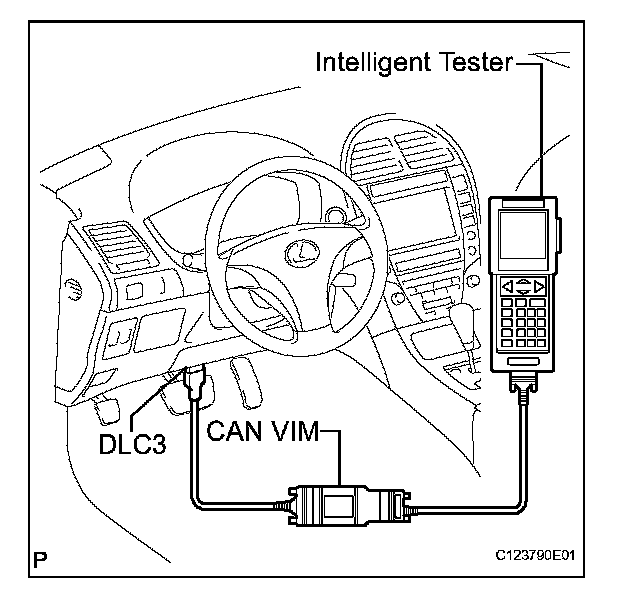 Intelligent Tester

DLC3

CAN VIM

P

C123790E01