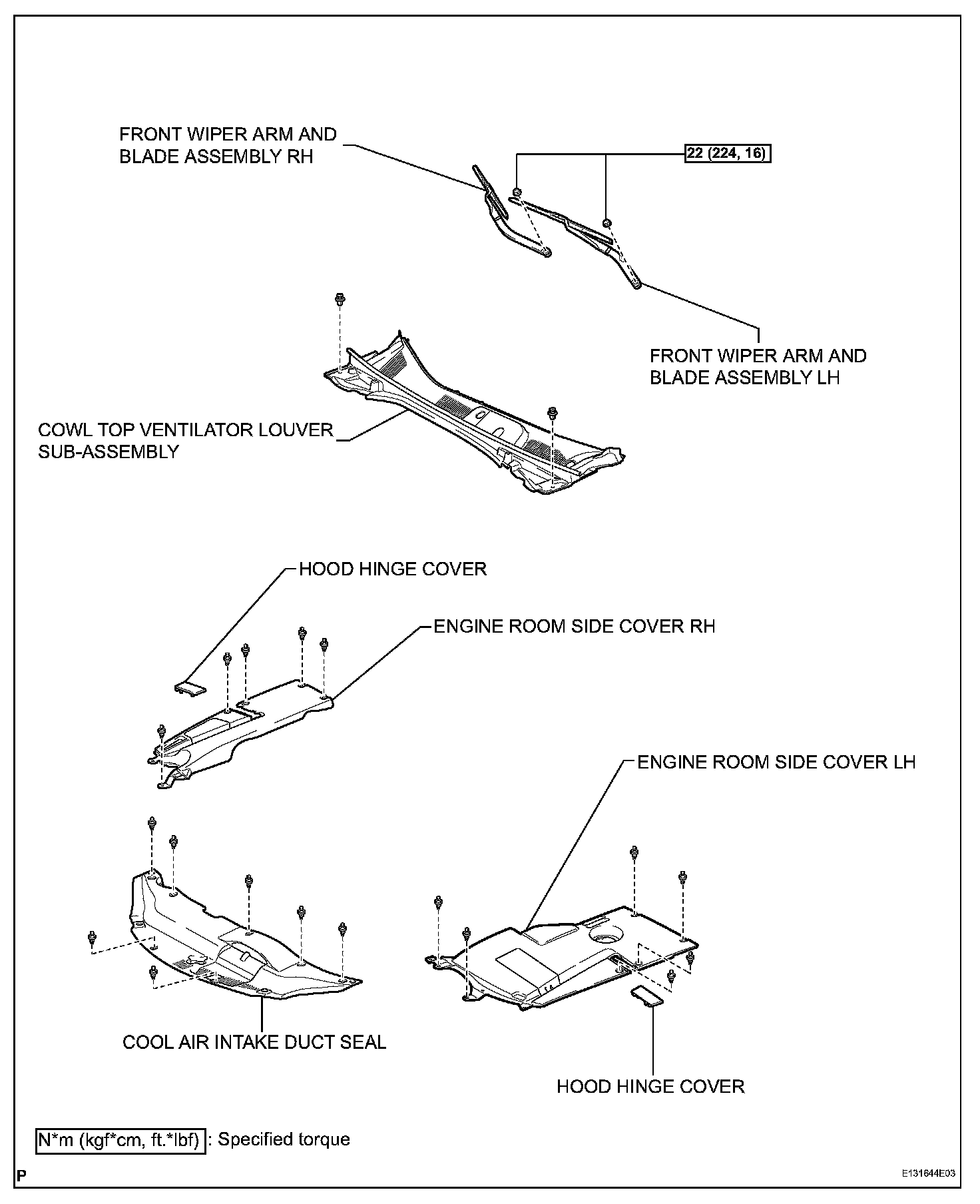 FRONT WIPER ARM AND BLADE ASSEMBLY RH

22 (224, 16)

FRONT WIPER ARM AND BLADE ASSEMBLY LH

COWL TOP VENTILATOR LOUVER SUB-ASSEMBLY

HOOD HINGE COVER

ENGINE ROOM SIDE COVER RH

ENGINE ROOM SIDE COVER LH

COOL AIR INTAKE DUCT SEAL

HOOD HINGE COVER

N*m (kgf*cm, ft.*lbf) : Specified torque

P

E131644E03