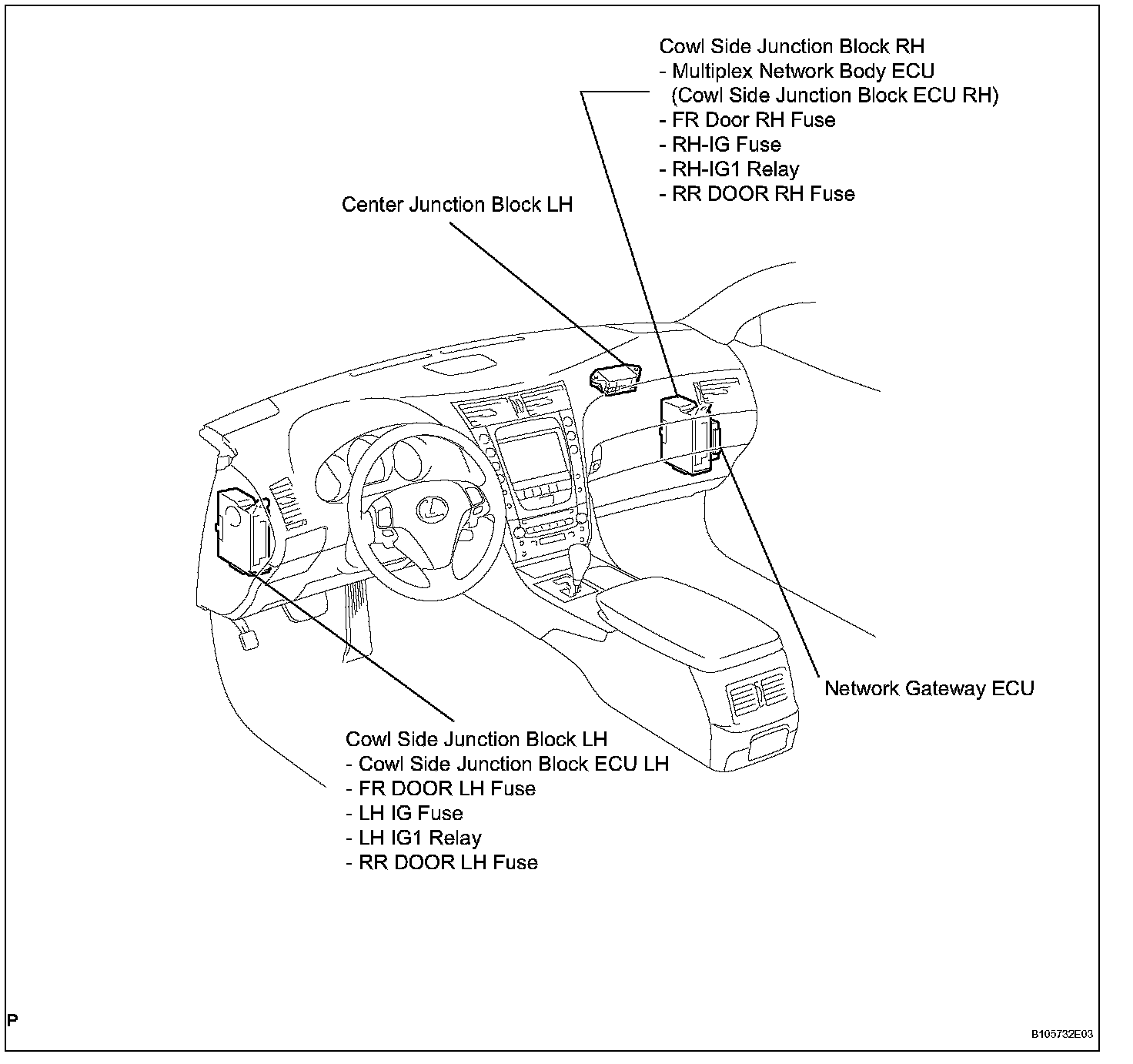 Cowl Side Junction Block RH
- Multiplex Network Body ECU
(Cowl Side Junction Block ECU RH)
- FR Door RH Fuse
- RH-IG Fuse
- RH-IG1 Relay
- RR DOOR RH Fuse

Center Junction Block LH

Network Gateway ECU

Cowl Side Junction Block LH
- Cowl Side Junction Block ECU LH
- FR DOOR LH Fuse
- LH IG Fuse
- LH IG1 Relay
- RR DOOR LH Fuse

P

B105732E03