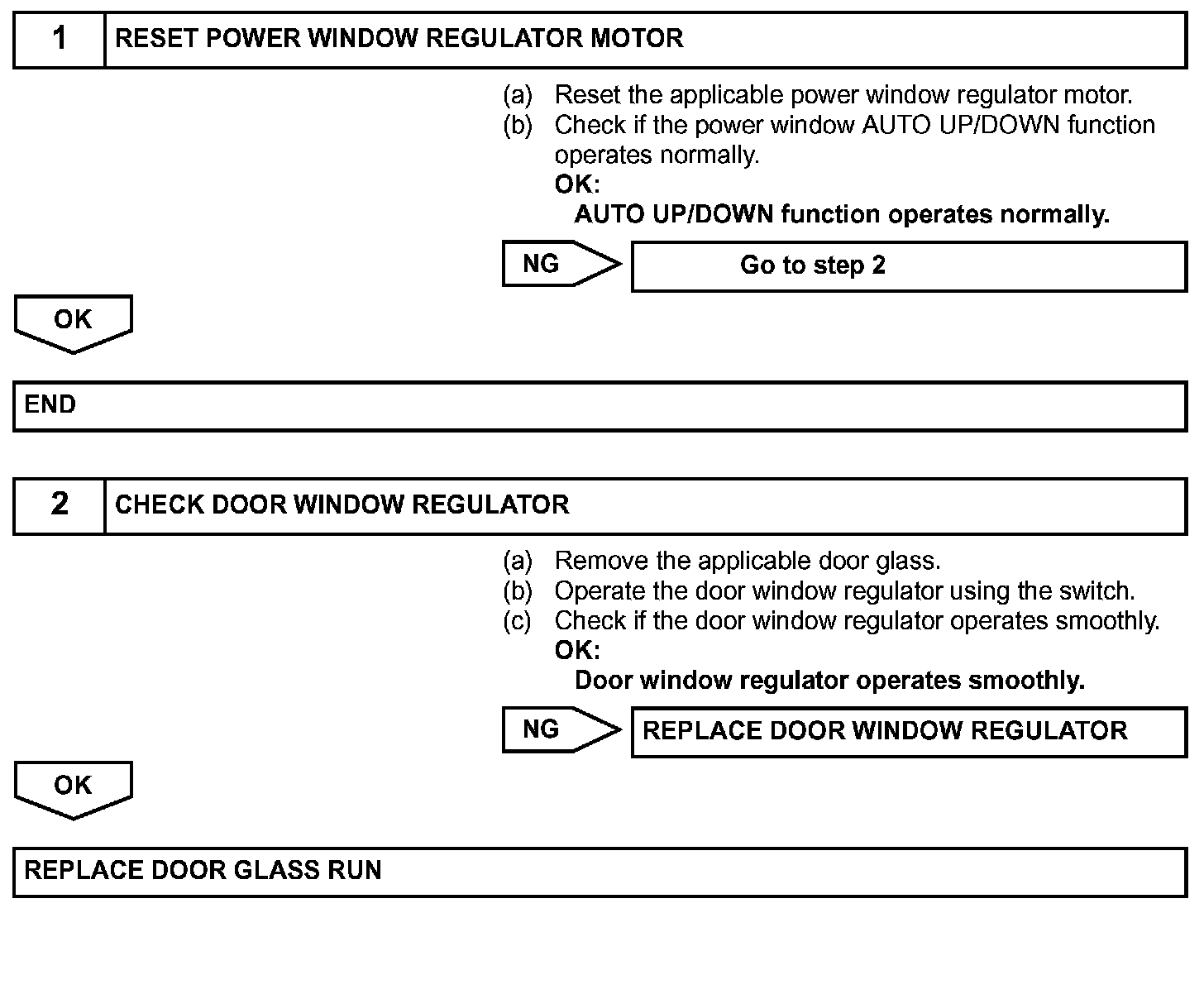 1 RESET POWER WINDOW REGULATOR MOTOR

(a) Reset the applicable power window regulator motor.
(b) Check if the power window AUTO UP/DOWN function operates normally.
OK:
AUTO UP/DOWN function operates normally.

NG Go to step 2

OK

END

2 CHECK DOOR WINDOW REGULATOR

(a) Remove the applicable door glass.
(b) Operate the door window regulator using the switch.
(c) Check if the door window regulator operates smoothly.
OK:
Door window regulator operates smoothly.

NG REPLACE DOOR WINDOW REGULATOR

OK

REPLACE DOOR GLASS RUN