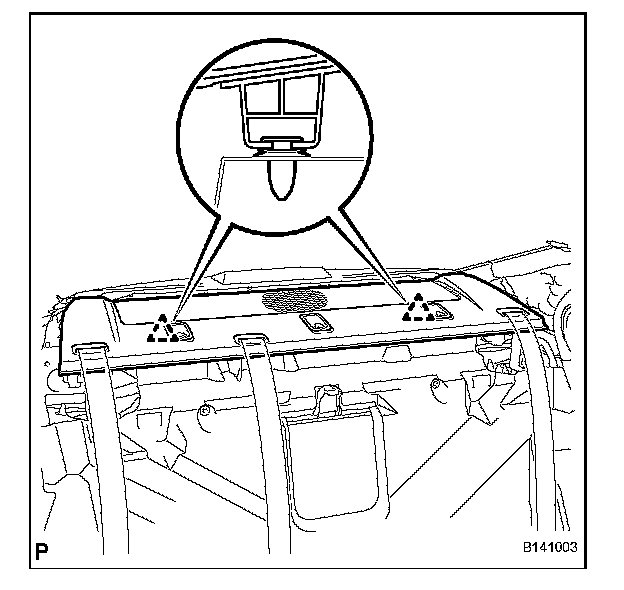 P

B141003