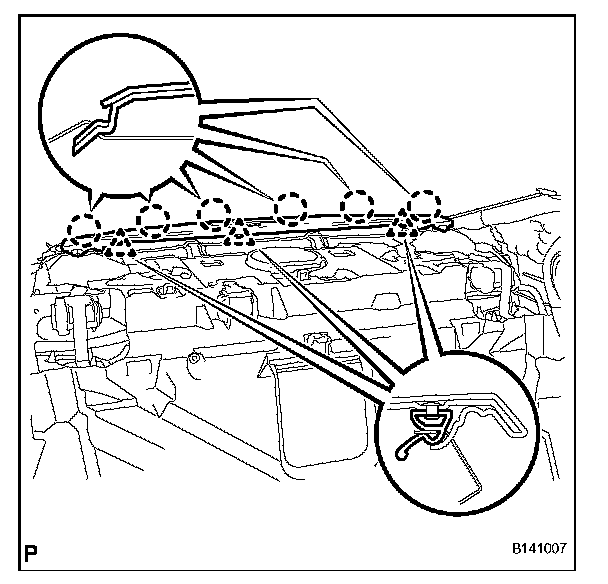 P

B141007