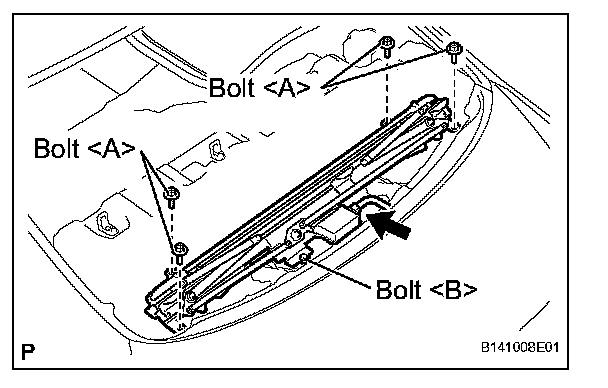 Bolt <A>

Bolt <A>

Bolt <B>

P

B141008E01