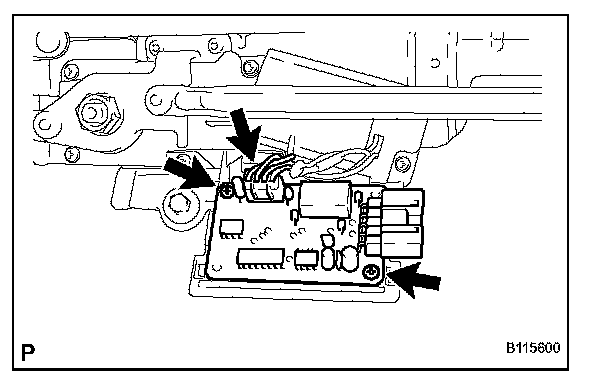 P

B115600