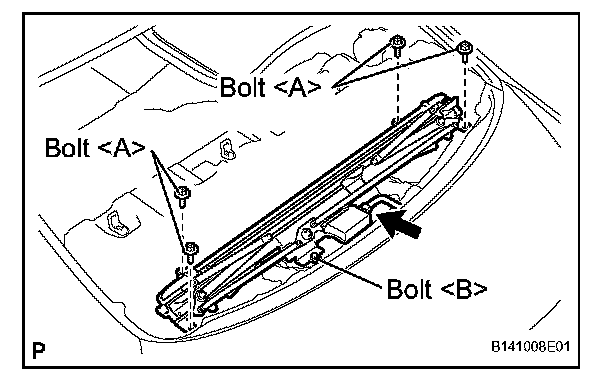 Bolt <A>
Bolt <A>
Bolt <B>
P
B141008E01