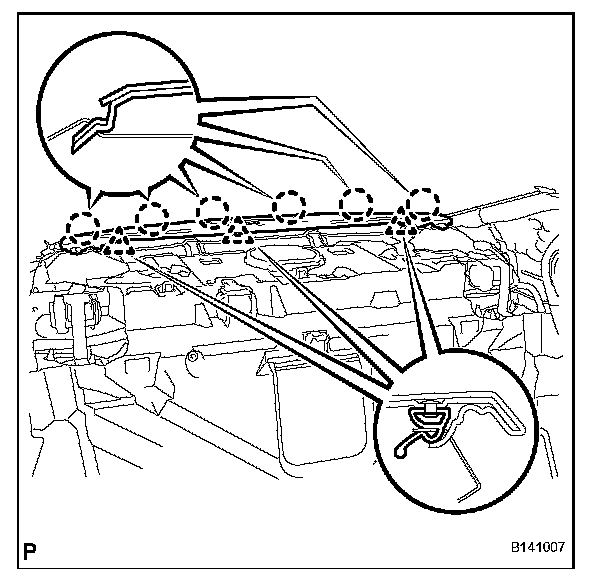 P

B141007