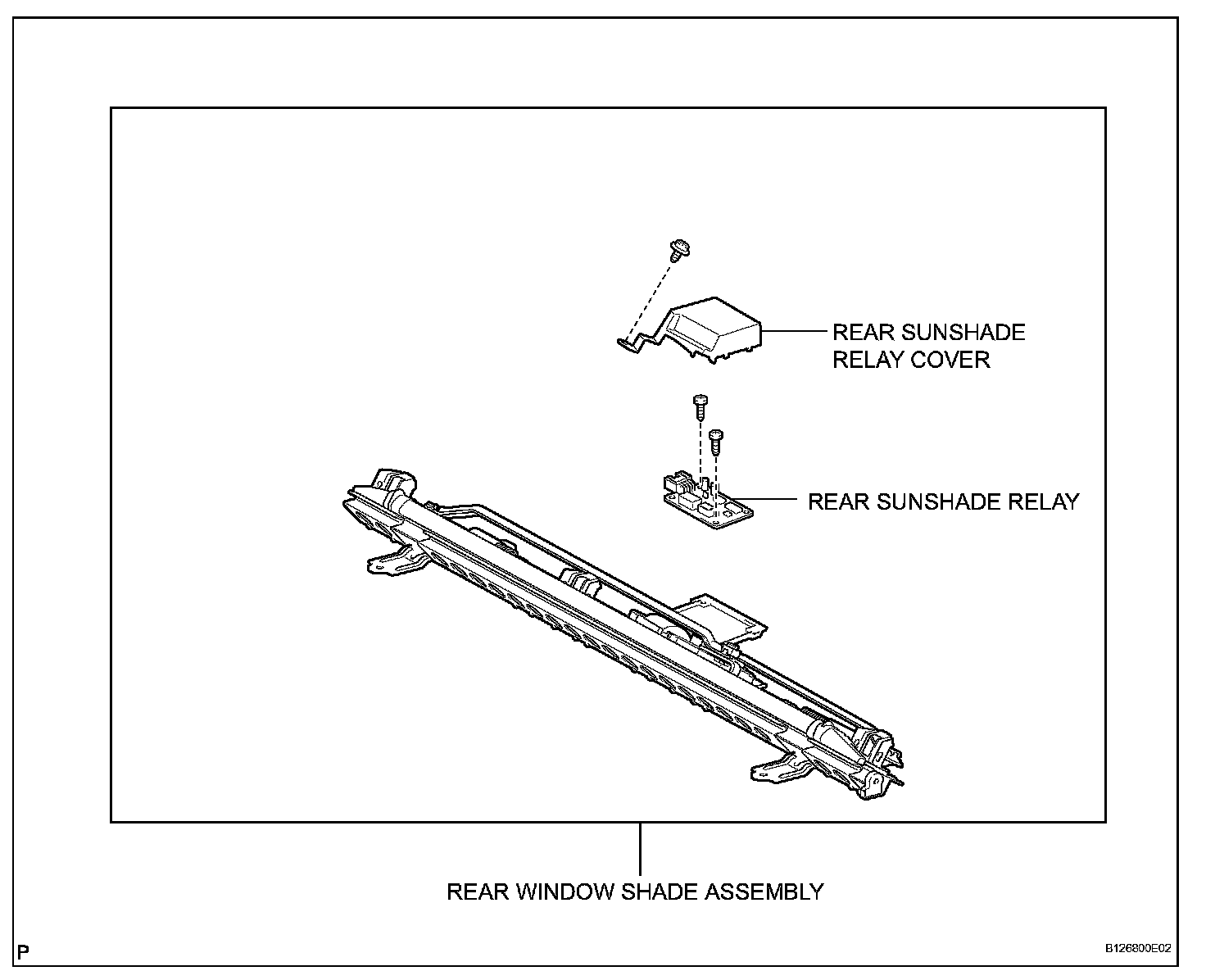 REAR SUNSHADE RELAY COVER

REAR SUNSHADE RELAY

REAR WINDOW SHADE ASSEMBLY

P

B126800E02