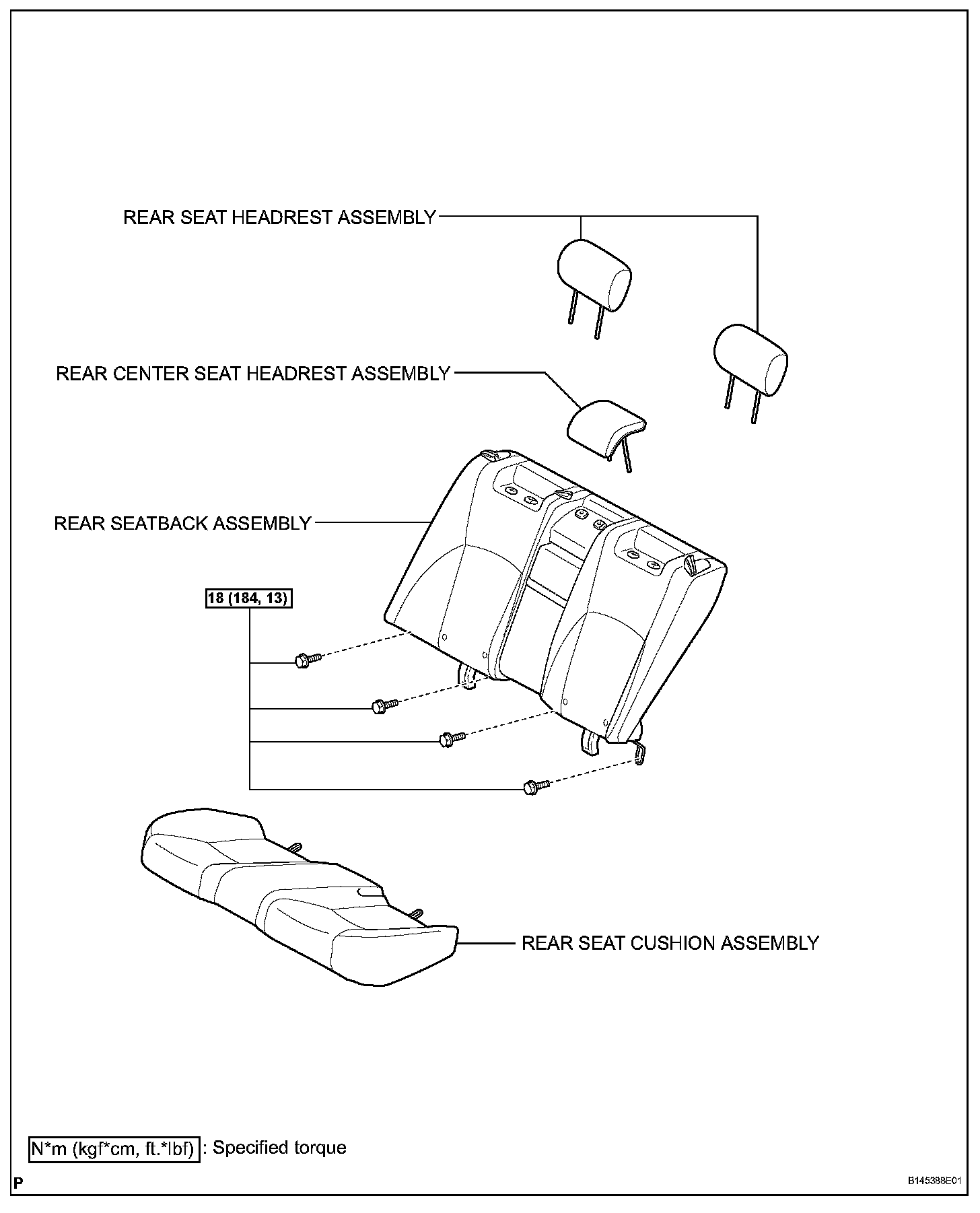 REAR SEAT HEADREST ASSEMBLY

REAR CENTER SEAT HEADREST ASSEMBLY

REAR SEATBACK ASSEMBLY

18 (184, 13)

REAR SEAT CUSHION ASSEMBLY

N*m (kgf*cm, ft.*lbf) : Specified torque

P

B145388E01