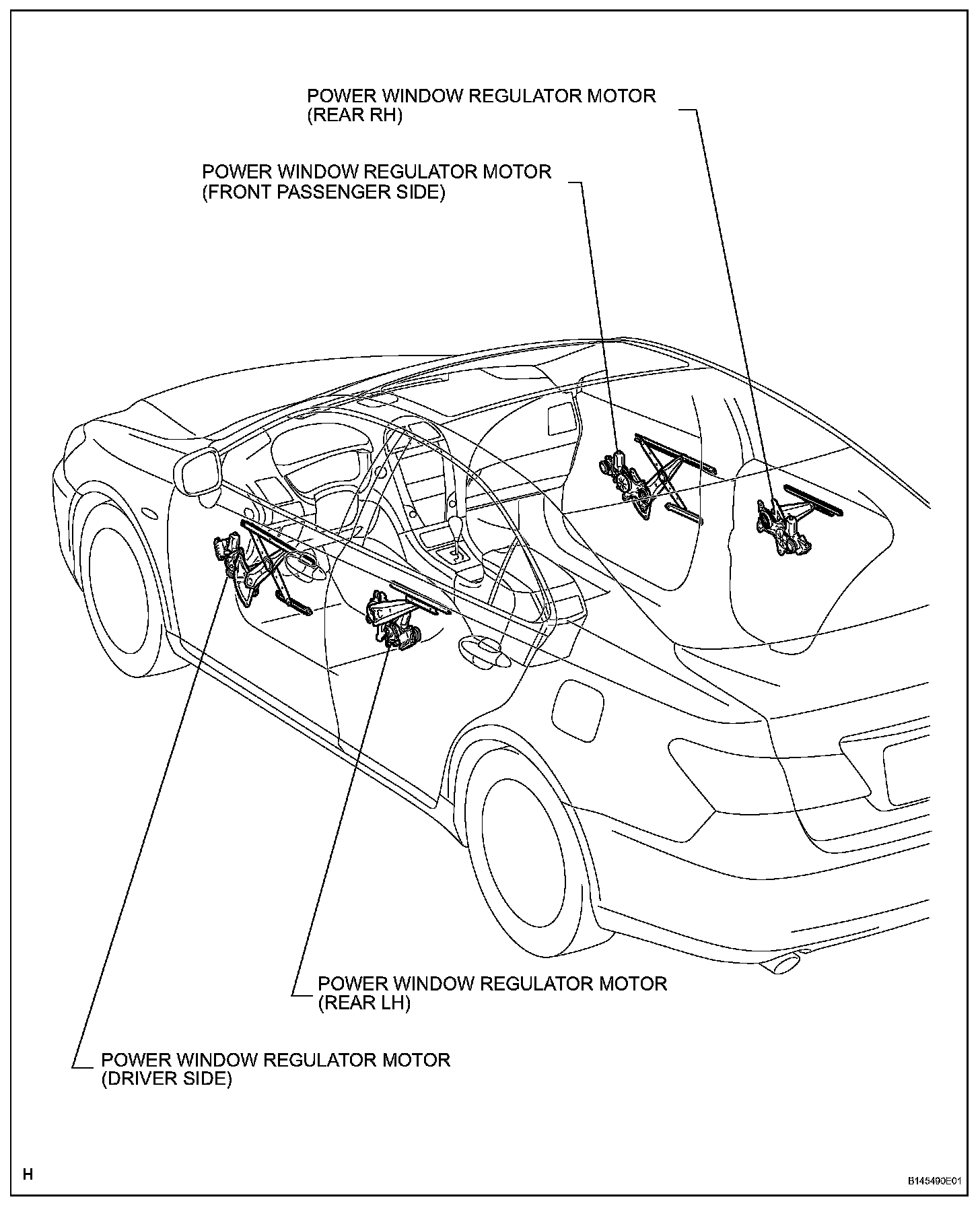 POWER WINDOW REGULATOR MOTOR
(REAR RH)

POWER WINDOW REGULATOR MOTOR
(FRONT PASSENGER SIDE)

POWER WINDOW REGULATOR MOTOR
(REAR LH)

POWER WINDOW REGULATOR MOTOR
(DRIVER SIDE)

H

B145490E01