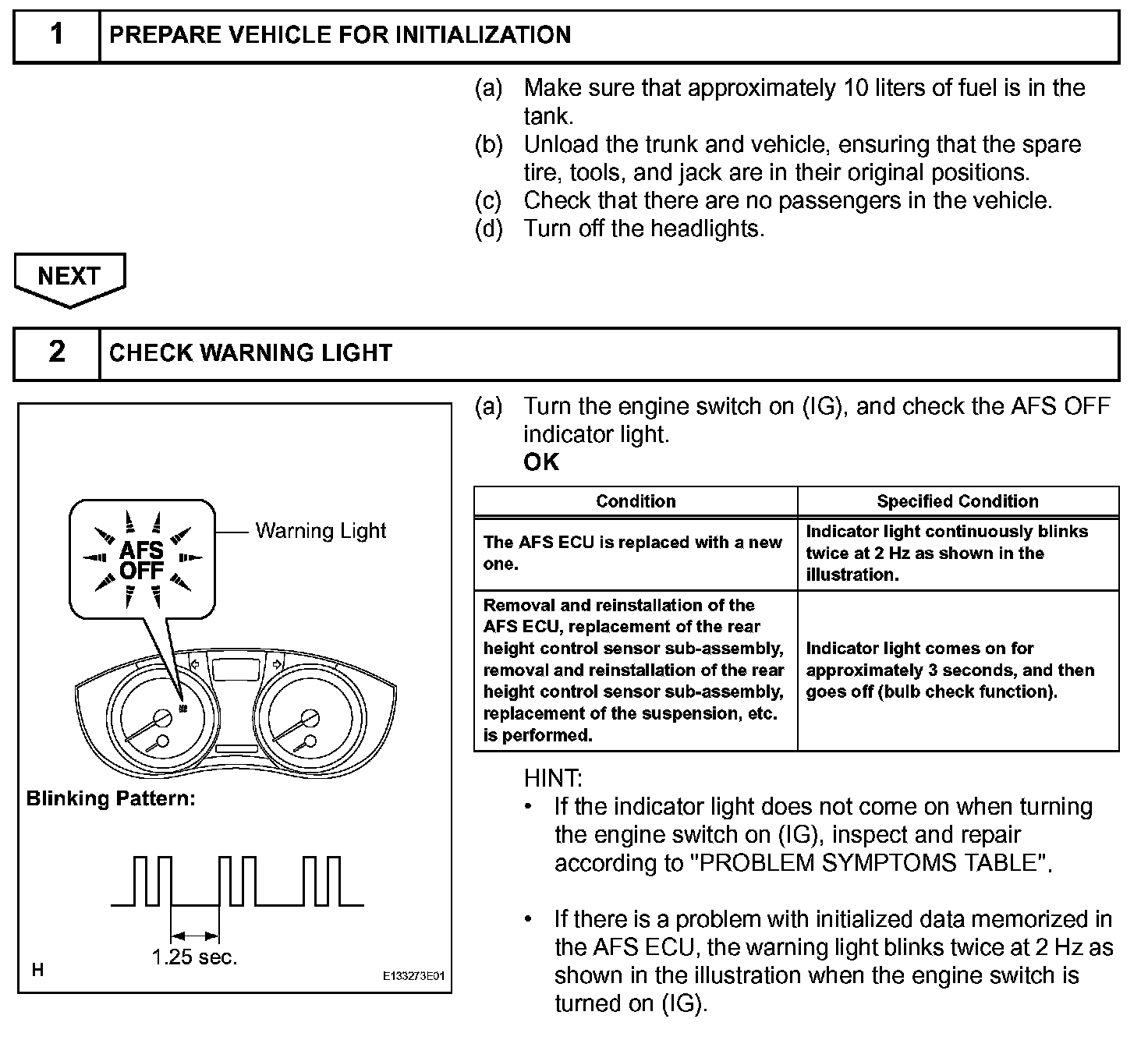 1 PREPARE VEHICLE FOR INITIALIZATION

(a) Make sure that approximately 10 liters of fuel is in the tank.
(b) Unload the trunk and vehicle, ensuring that the spare tire, tools, and jack are in their original positions.
(c) Check that there are no passengers in the vehicle.
(d) Turn off the headlights.

NEXT

2 CHECK WARNING LIGHT

AFS OFF

Warning Light

Blinking Pattern:

1.25 sec.

H

E133273E01

(a) Turn the engine switch on (IG), and check the AFS OFF indicator light.
OK

| Condition | Specified Condition |
|---|---|
| The AFS ECU is replaced with a new one. | Indicator light continuously blinks twice at 2 Hz as shown in the illustration. |
| Removal and reinstallation of the AFS ECU, replacement of the rear height control sensor sub-assembly, removal and reinstallation of the rear height control sensor sub-assembly, replacement of the suspension, etc. is performed. | Indicator light comes on for approximately 3 seconds, and then goes off (bulb check function). |

HINT:
• If the indicator light does not come on when turning the engine switch on (IG), inspect and repair according to "PROBLEM SYMPTOMS TABLE".

• If there is a problem with initialized data memorized in the AFS ECU, the warning light blinks twice at 2 Hz as shown in the illustration when the engine switch is turned on (IG).