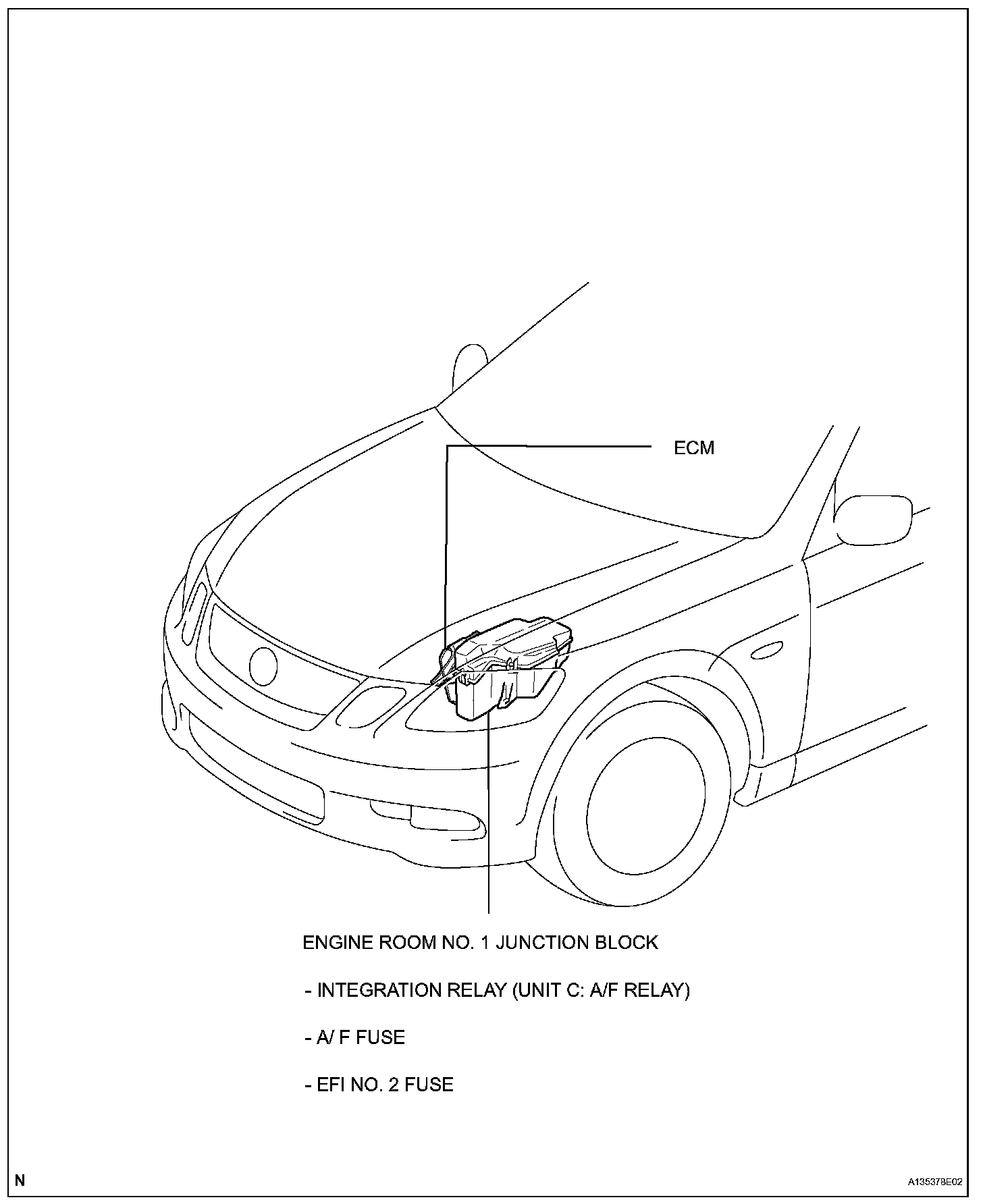 ECM

ENGINE ROOM NO. 1 JUNCTION BLOCK

- INTEGRATION RELAY (UNIT C: A/F RELAY)

- A/ F FUSE

- EFI NO. 2 FUSE

N

A135378E02