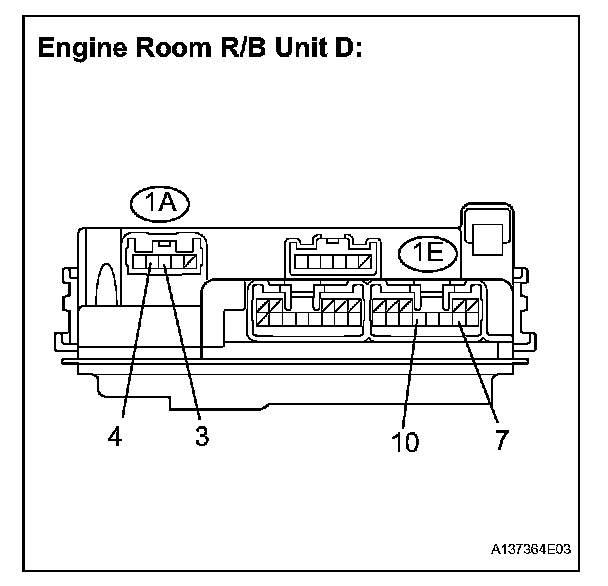 Engine Room R/B Unit D:

1A

1E

4

3

10

7

A137364E03