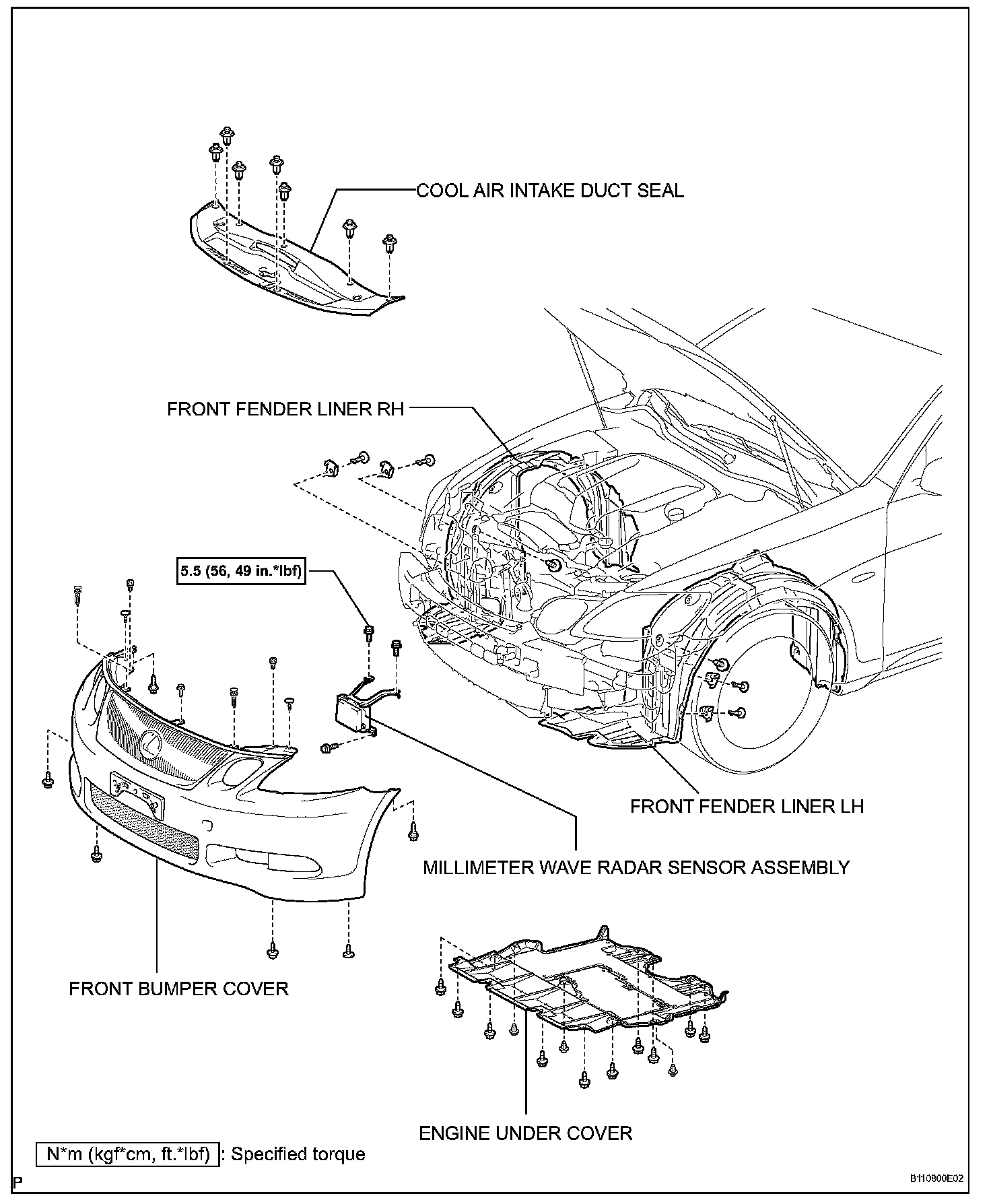 COOL AIR INTAKE DUCT SEAL

FRONT FENDER LINER RH

5.5 (56, 49 in.*lbf)

FRONT FENDER LINER LH

MILLIMETER WAVE RADAR SENSOR ASSEMBLY

FRONT BUMPER COVER

ENGINE UNDER COVER

N*m (kgf*cm, ft.*lbf) : Specified torque

P

B110800E02