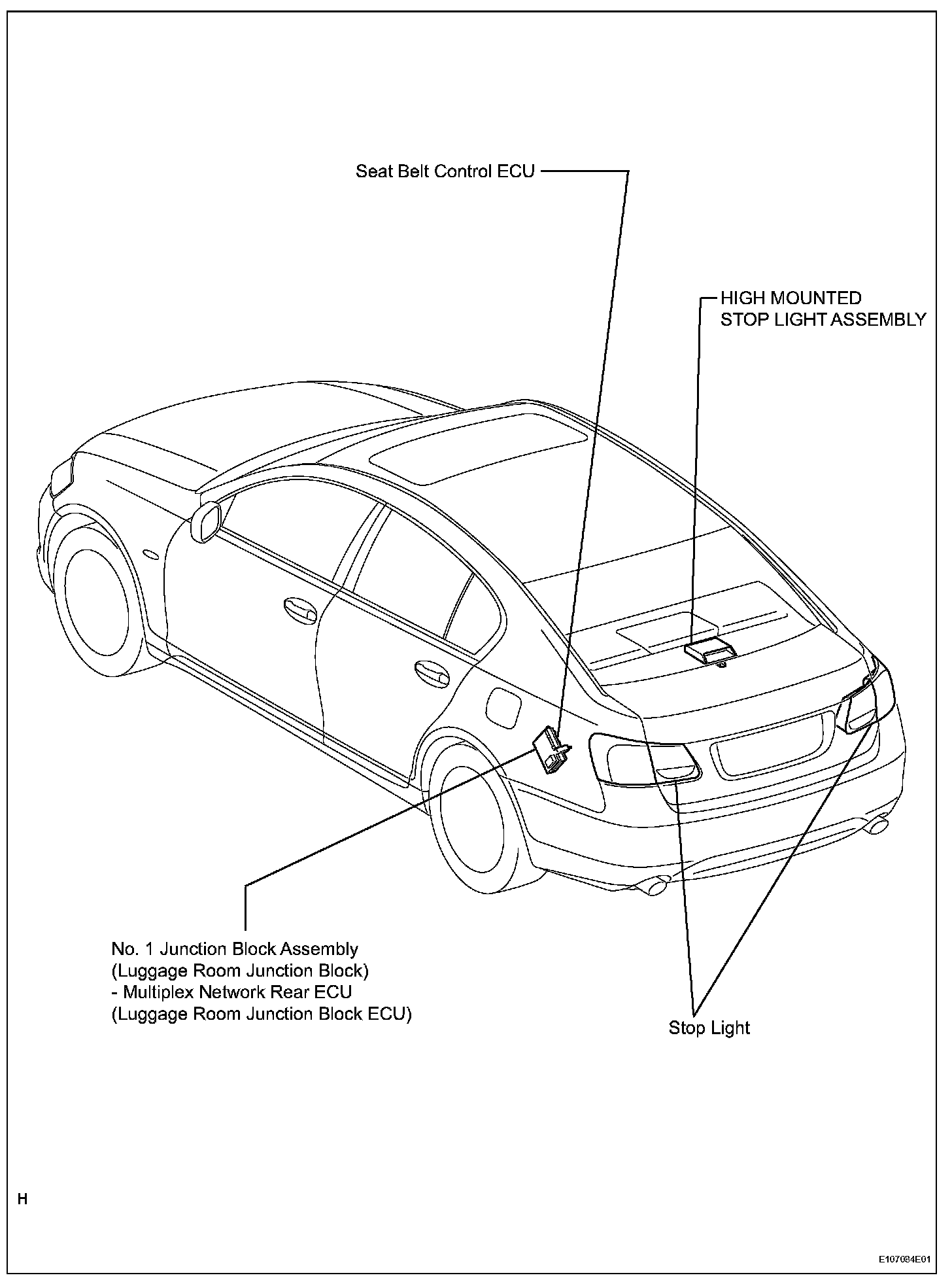 Seat Belt Control ECU

HIGH MOUNTED
STOP LIGHT ASSEMBLY

No. 1 Junction Block Assembly
(Luggage Room Junction Block)
- Multiplex Network Rear ECU
(Luggage Room Junction Block ECU)

Stop Light

H

E107084E01