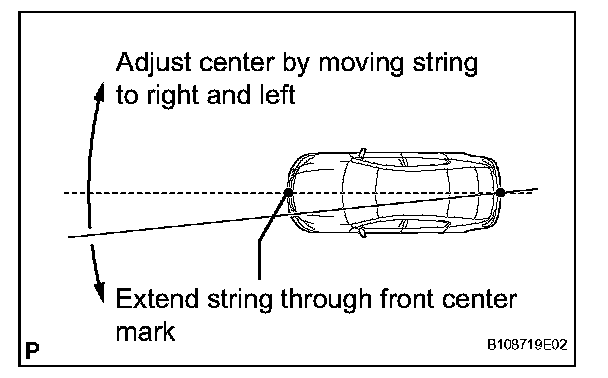 Adjust center by moving string to right and left

Extend string through front center mark

P

B108719E02