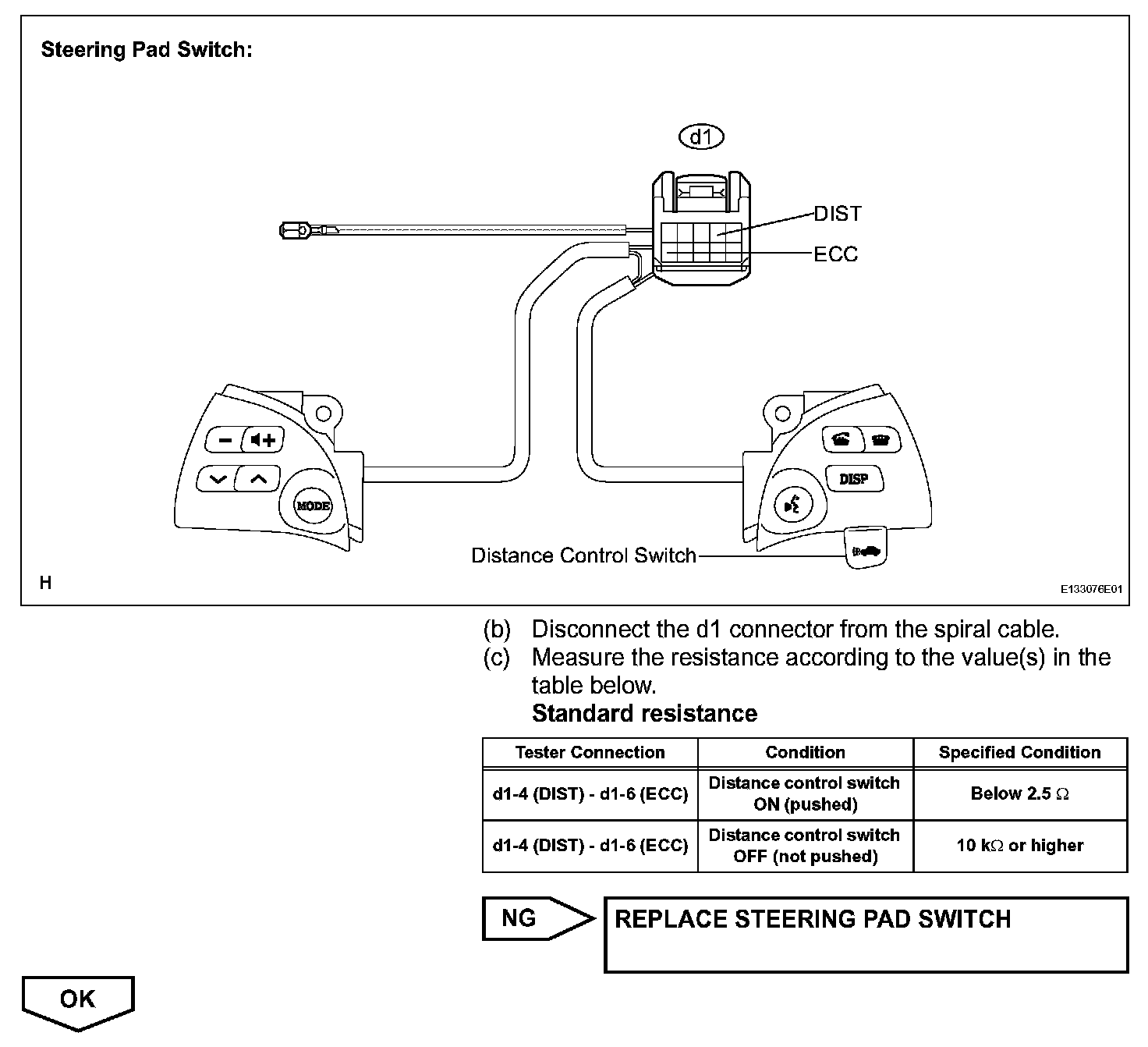 Steering Pad Switch:

d1

DIST

ECC

MODE

DISP

Distance Control Switch

H

E133076E01

(b) Disconnect the d1 connector from the spiral cable.
(c) Measure the resistance according to the value(s) in the table below.
Standard resistance

| Tester Connection | Condition | Specified Condition |
|---|---|---|
| d1-4 (DIST) - d1-6 (ECC) | Distance control switch ON (pushed) | Below 2.5 $\Omega$ |
| d1-4 (DIST) - d1-6 (ECC) | Distance control switch OFF (not pushed) | 10 k$\Omega$ or higher |

NG

REPLACE STEERING PAD SWITCH

OK