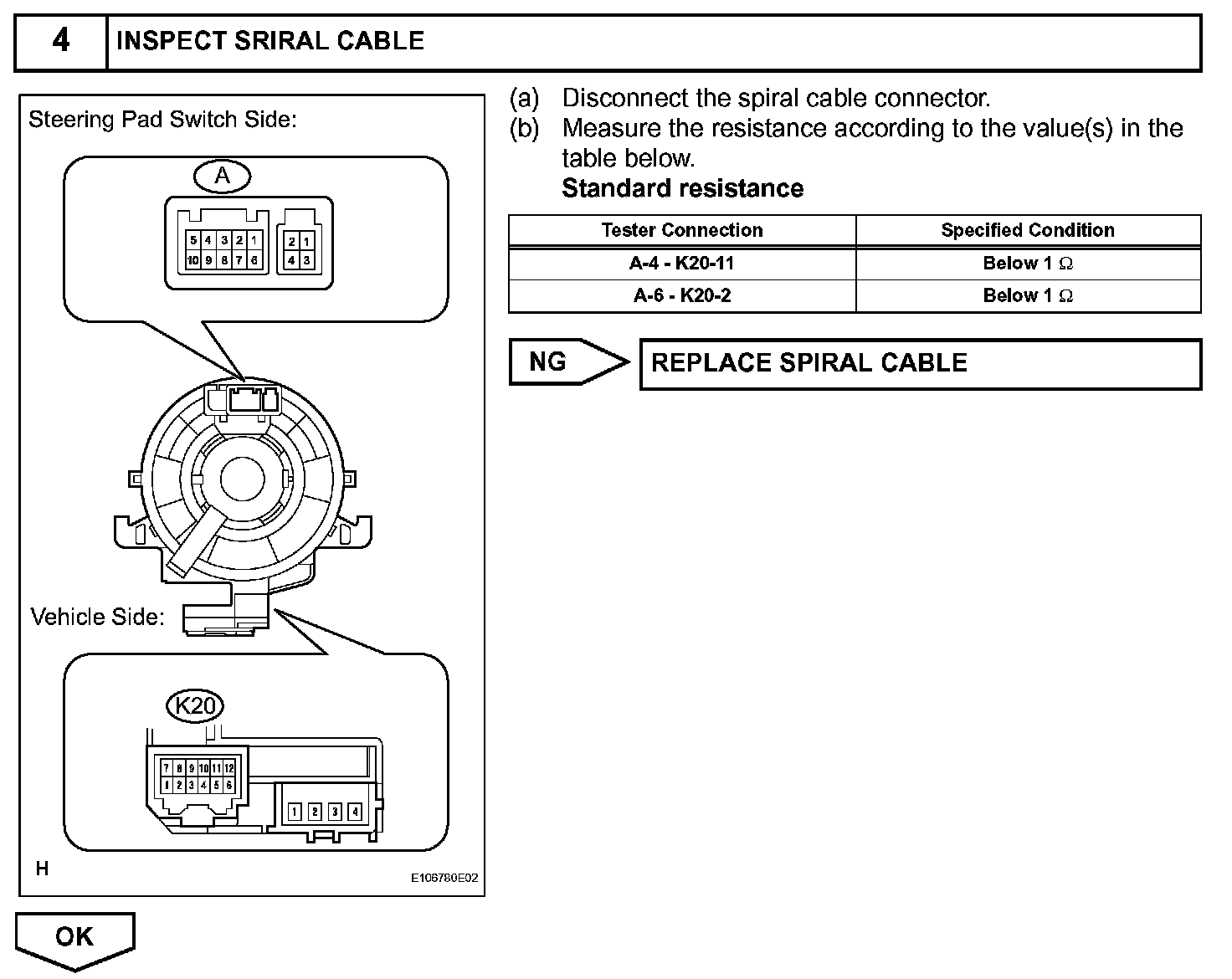 4 INSPECT SRIRAL CABLE

Steering Pad Switch Side:

A

5 4 3 2 1
10 9 8 7 6

2 1
4 3

Vehicle Side:

K20

7 8 9 10 11 12
1 2 3 4 5 6

1 2 3 4

H

E106780E02

(a) Disconnect the spiral cable connector.
(b) Measure the resistance according to the value(s) in the table below.
Standard resistance

| Tester Connection | Specified Condition |
|---|---|
| A-4 - K20-11 | Below 1 $\Omega$ |
| A-6 - K20-2 | Below 1 $\Omega$ |

NG

REPLACE SPIRAL CABLE

OK