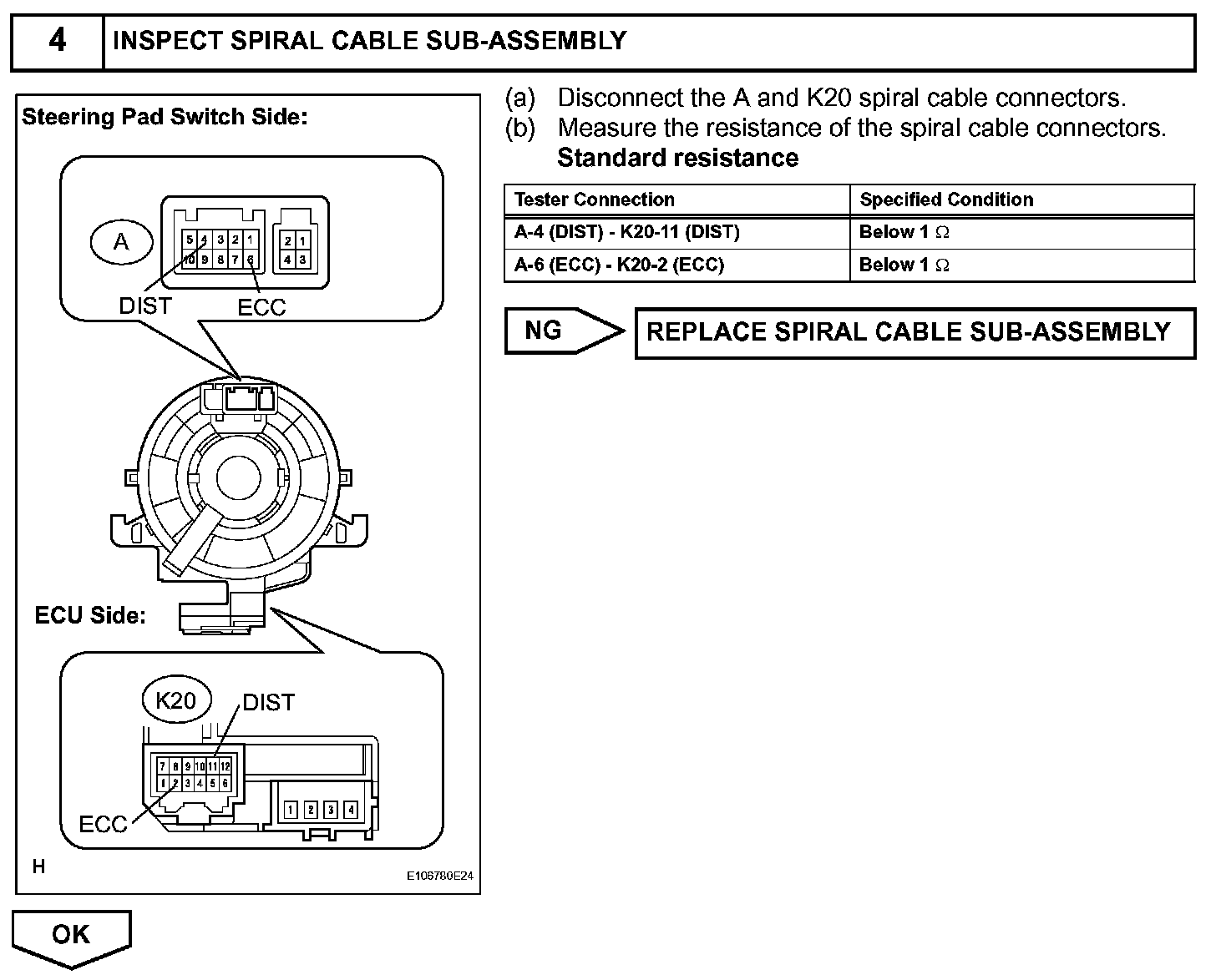 4 INSPECT SPIRAL CABLE SUB-ASSEMBLY

Steering Pad Switch Side:

A

5 4 3 2 1
10 9 8 7 6

2 1
4 3

DIST ECC

ECU Side:

K20 DIST

7 8 9 10 11 12
1 2 3 4 5 6

1 2 3 4

ECC

H

E106780E24

(a) Disconnect the A and K20 spiral cable connectors.
(b) Measure the resistance of the spiral cable connectors.
Standard resistance

| Tester Connection | Specified Condition |
|---|---|
| A-4 (DIST) - K20-11 (DIST) | Below 1 $\Omega$ |
| A-6 (ECC) - K20-2 (ECC) | Below 1 $\Omega$ |

NG

REPLACE SPIRAL CABLE SUB-ASSEMBLY

OK