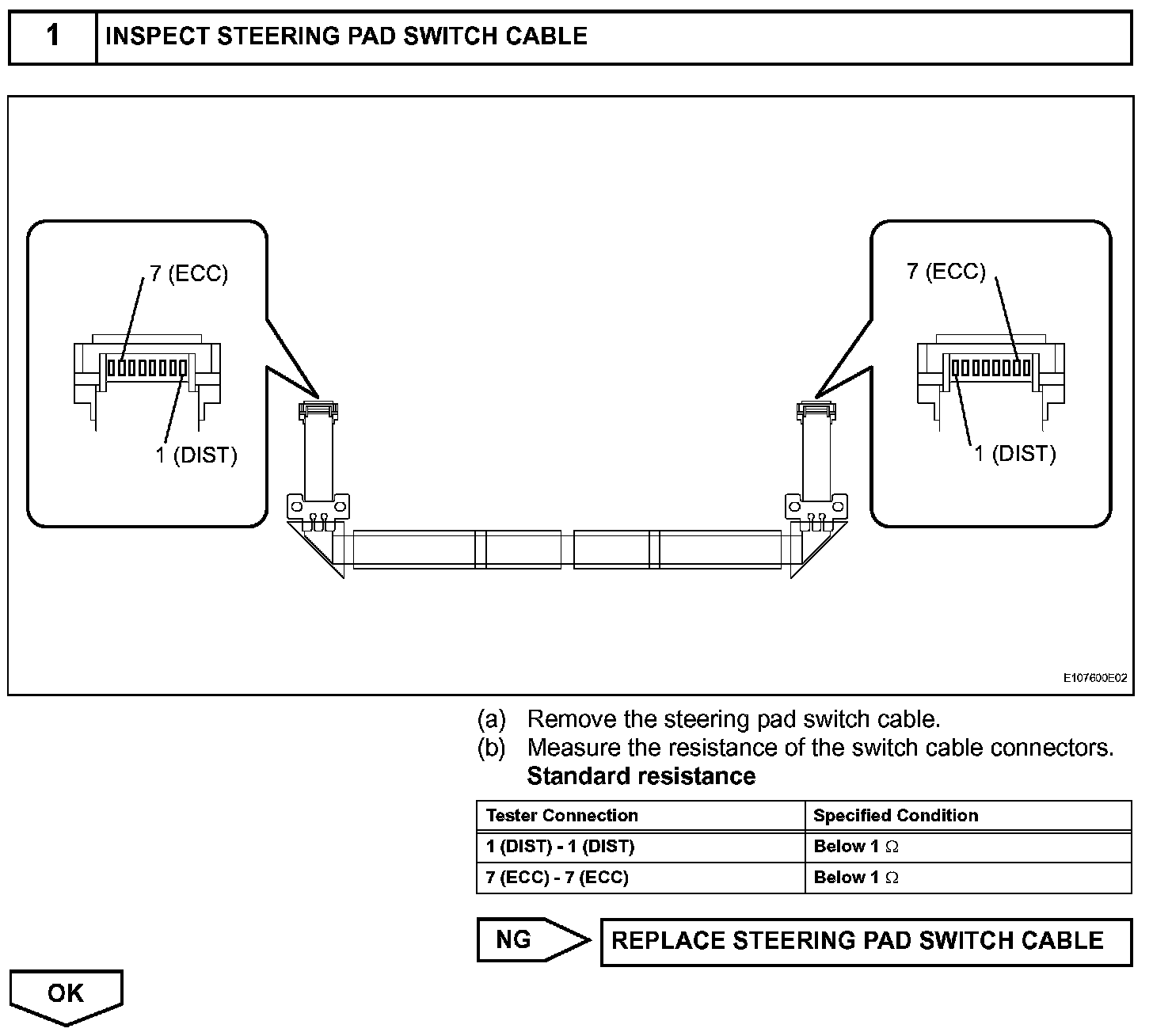 1 INSPECT STEERING PAD SWITCH CABLE

7 (ECC)

1 (DIST)

7 (ECC)

1 (DIST)

E107600E02

(a) Remove the steering pad switch cable.
(b) Measure the resistance of the switch cable connectors.
Standard resistance

| Tester Connection | Specified Condition |
|---|---|
| 1 (DIST) - 1 (DIST) | Below 1 $\Omega$ |
| 7 (ECC) - 7 (ECC) | Below 1 $\Omega$ |

NG
REPLACE STEERING PAD SWITCH CABLE

OK