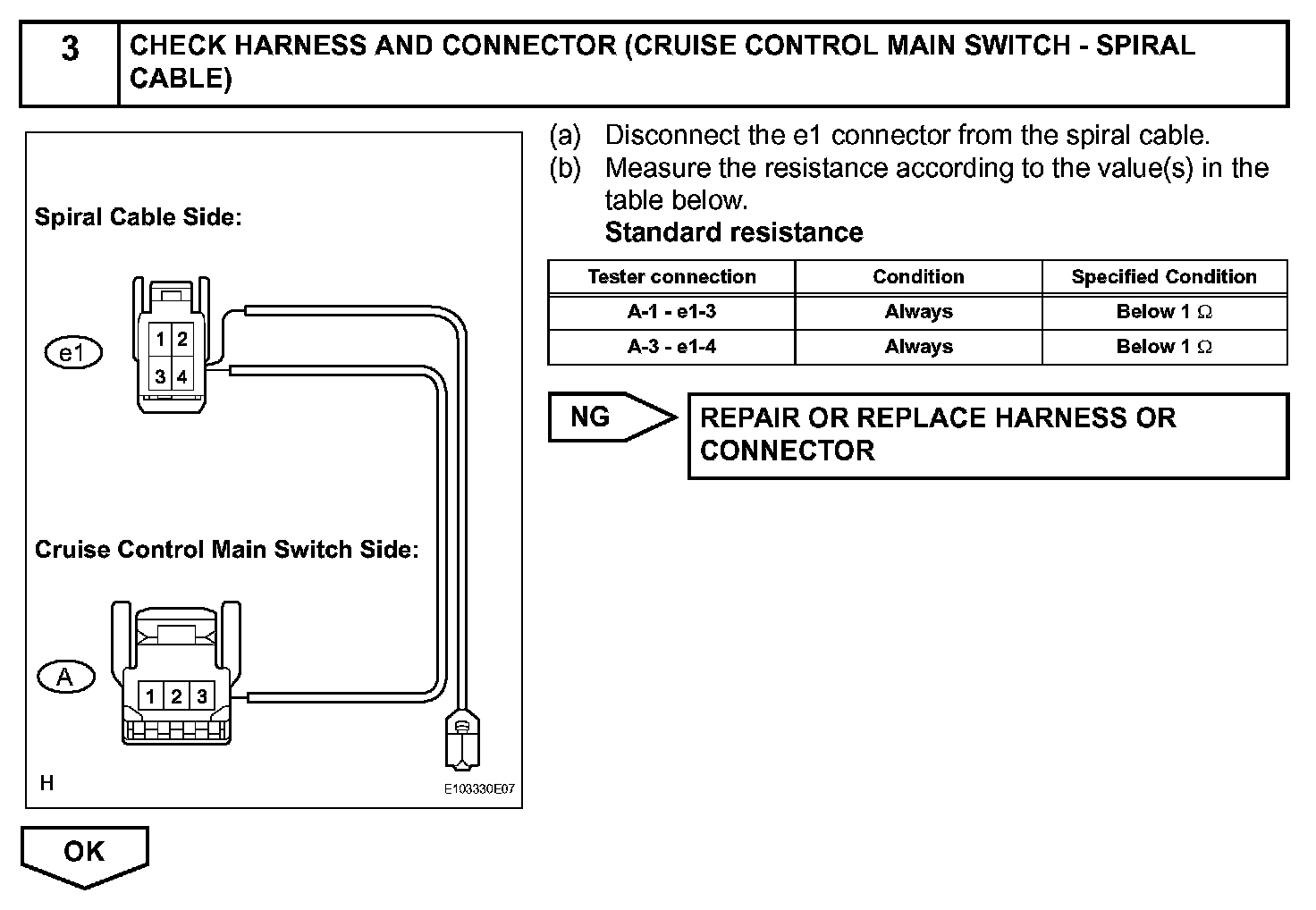 3 CHECK HARNESS AND CONNECTOR (CRUISE CONTROL MAIN SWITCH - SPIRAL CABLE)

Spiral Cable Side:

e1

1 2
3 4

Cruise Control Main Switch Side:

A

1 2 3

H

E103330E07

(a) Disconnect the e1 connector from the spiral cable.
(b) Measure the resistance according to the value(s) in the table below.
Standard resistance

| Tester connection | Condition | Specified Condition |
|---|---|---|
| A-1 - e1-3 | Always | Below 1 $\Omega$ |
| A-3 - e1-4 | Always | Below 1 $\Omega$ |

NG

REPAIR OR REPLACE HARNESS OR CONNECTOR

OK