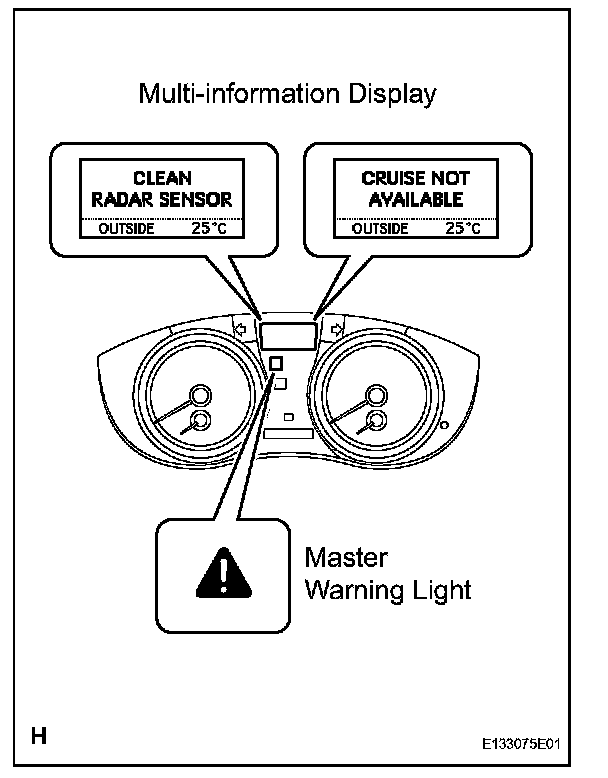 Multi-information Display

CLEAN
RADAR SENSOR
OUTSIDE 25°C

CRUISE NOT
AVAILABLE
OUTSIDE 25°C

Master
Warning Light

H

E133075E01