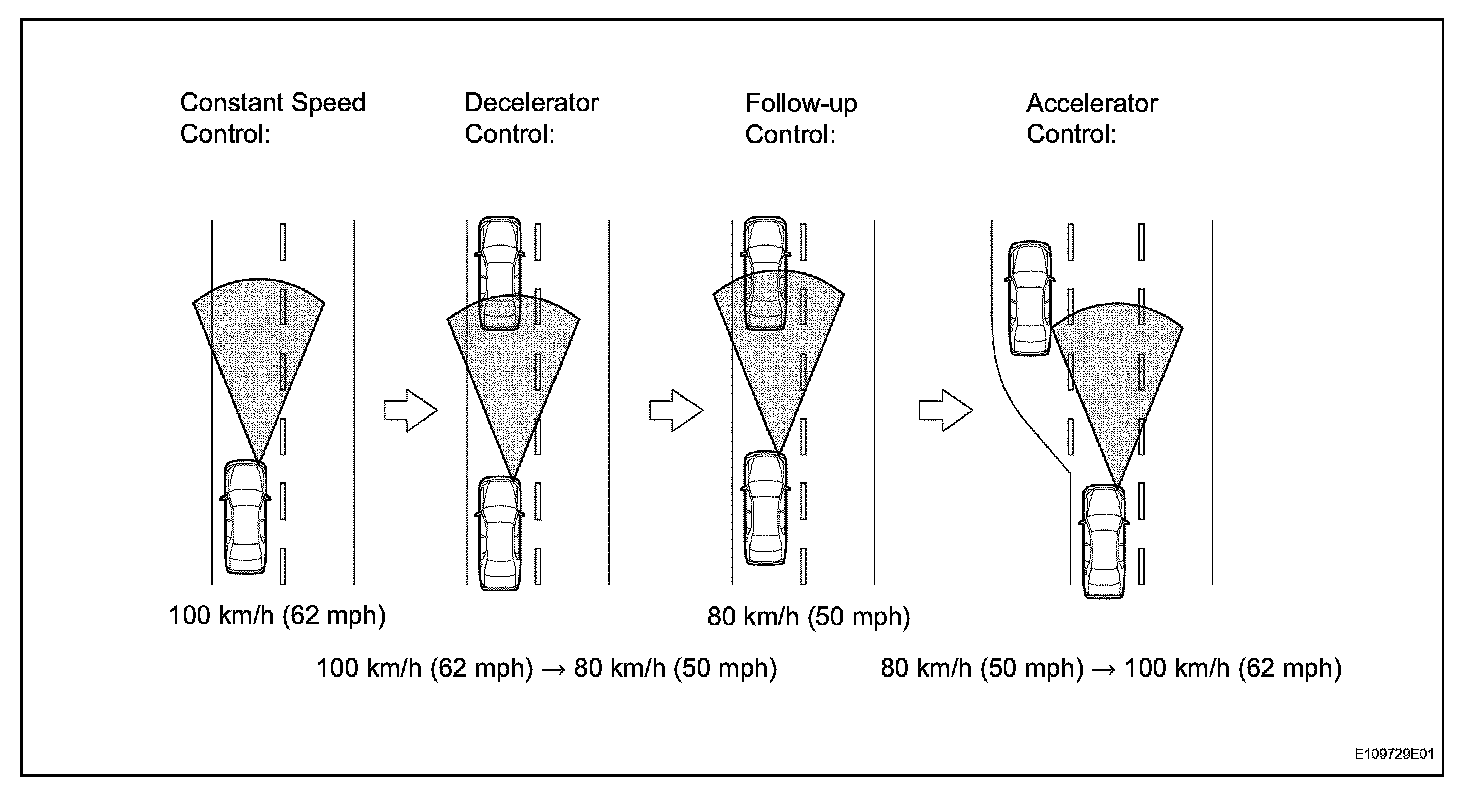 Constant Speed Control:

Decelerator Control:

Follow-up Control:

Accelerator Control:

100 km/h (62 mph)

80 km/h (50 mph)

100 km/h (62 mph) → 80 km/h (50 mph)

80 km/h (50 mph) → 100 km/h (62 mph)

E109729E01