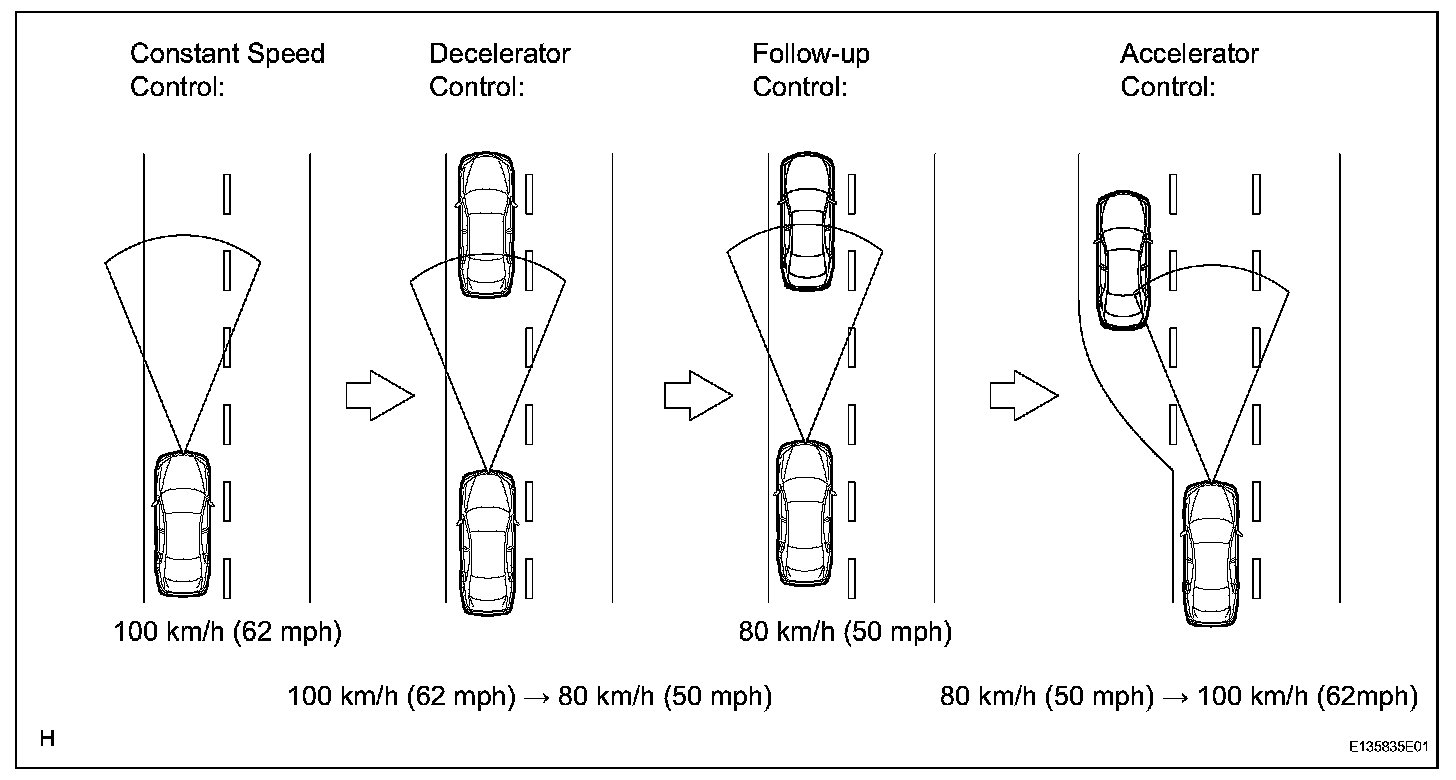 Constant Speed Control:

Decelerator Control:

Follow-up Control:

Accelerator Control:

100 km/h (62 mph)

80 km/h (50 mph)

100 km/h (62 mph) → 80 km/h (50 mph)

80 km/h (50 mph) → 100 km/h (62mph)

H

E135835E01