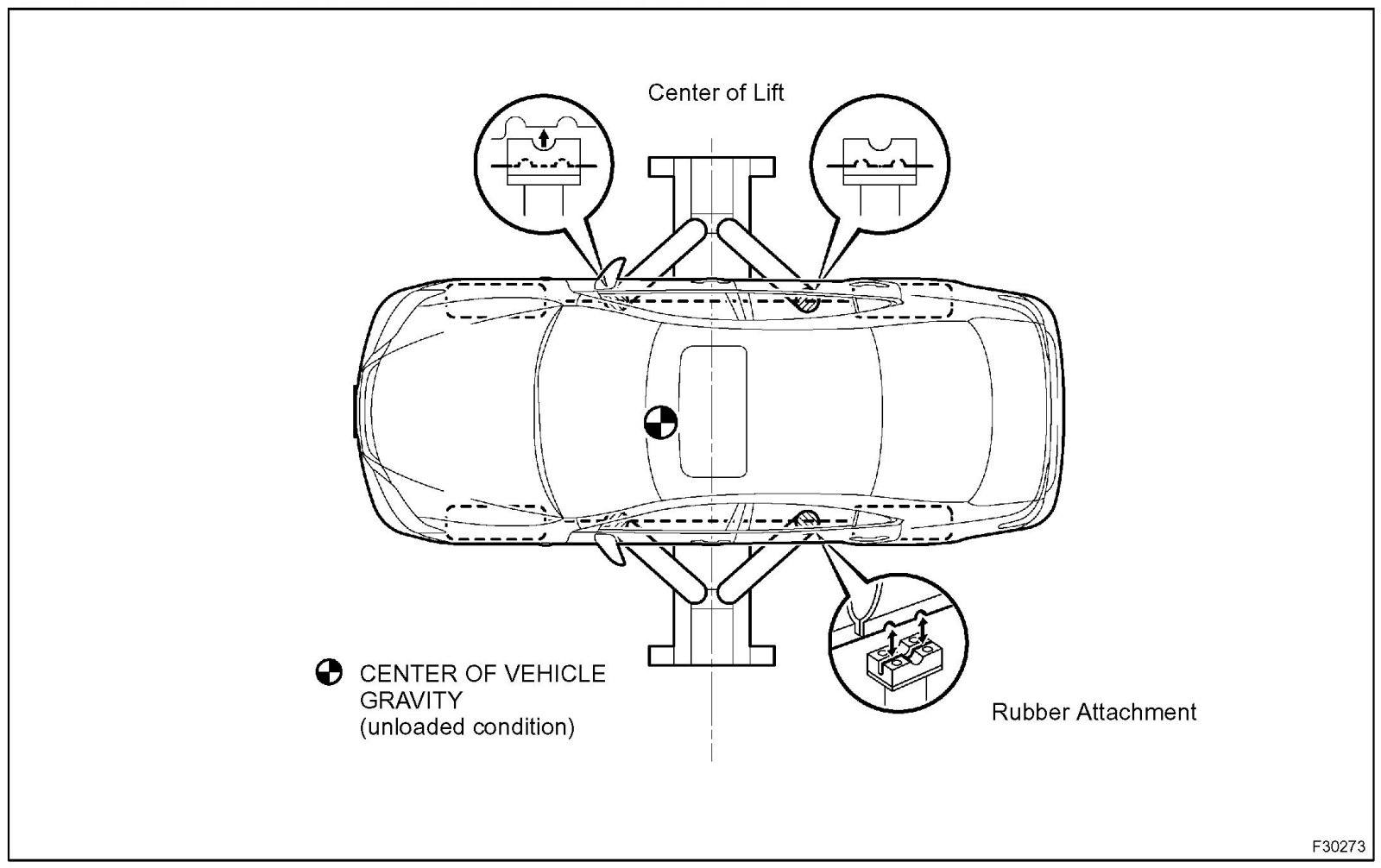 Center of Lift

CENTER OF VEHICLE GRAVITY (unloaded condition)

Rubber Attachment

F30273