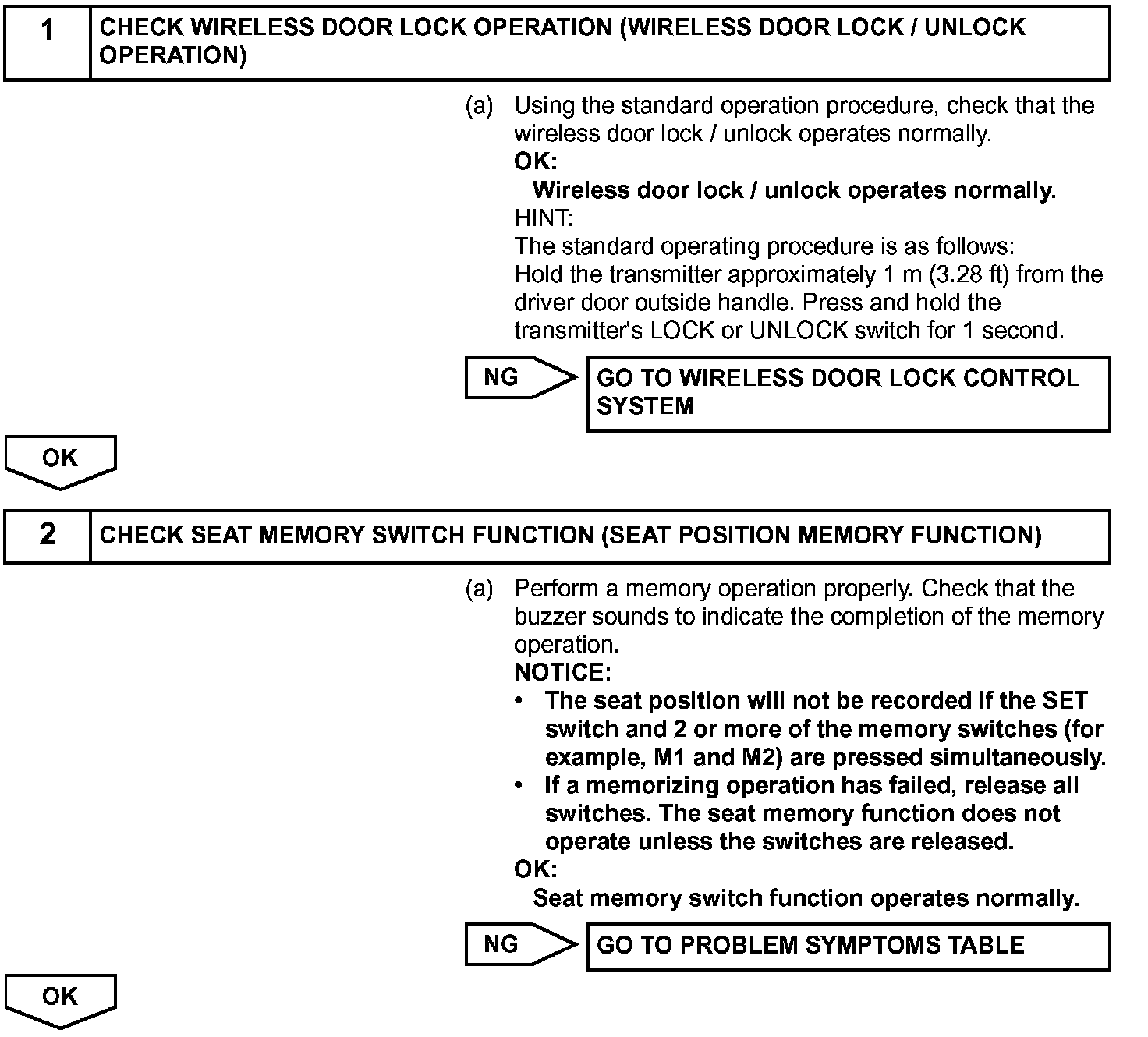 1 CHECK WIRELESS DOOR LOCK OPERATION (WIRELESS DOOR LOCK / UNLOCK OPERATION)

(a) Using the standard operation procedure, check that the wireless door lock / unlock operates normally.
OK:
Wireless door lock / unlock operates normally.
HINT:
The standard operating procedure is as follows:
Hold the transmitter approximately 1 m (3.28 ft) from the driver door outside handle. Press and hold the transmitter's LOCK or UNLOCK switch for 1 second.

NG GO TO WIRELESS DOOR LOCK CONTROL SYSTEM

OK

2 CHECK SEAT MEMORY SWITCH FUNCTION (SEAT POSITION MEMORY FUNCTION)

(a) Perform a memory operation properly. Check that the buzzer sounds to indicate the completion of the memory operation.
NOTICE:
• The seat position will not be recorded if the SET switch and 2 or more of the memory switches (for example, M1 and M2) are pressed simultaneously.
• If a memorizing operation has failed, release all switches. The seat memory function does not operate unless the switches are released.
OK:
Seat memory switch function operates normally.

NG GO TO PROBLEM SYMPTOMS TABLE

OK