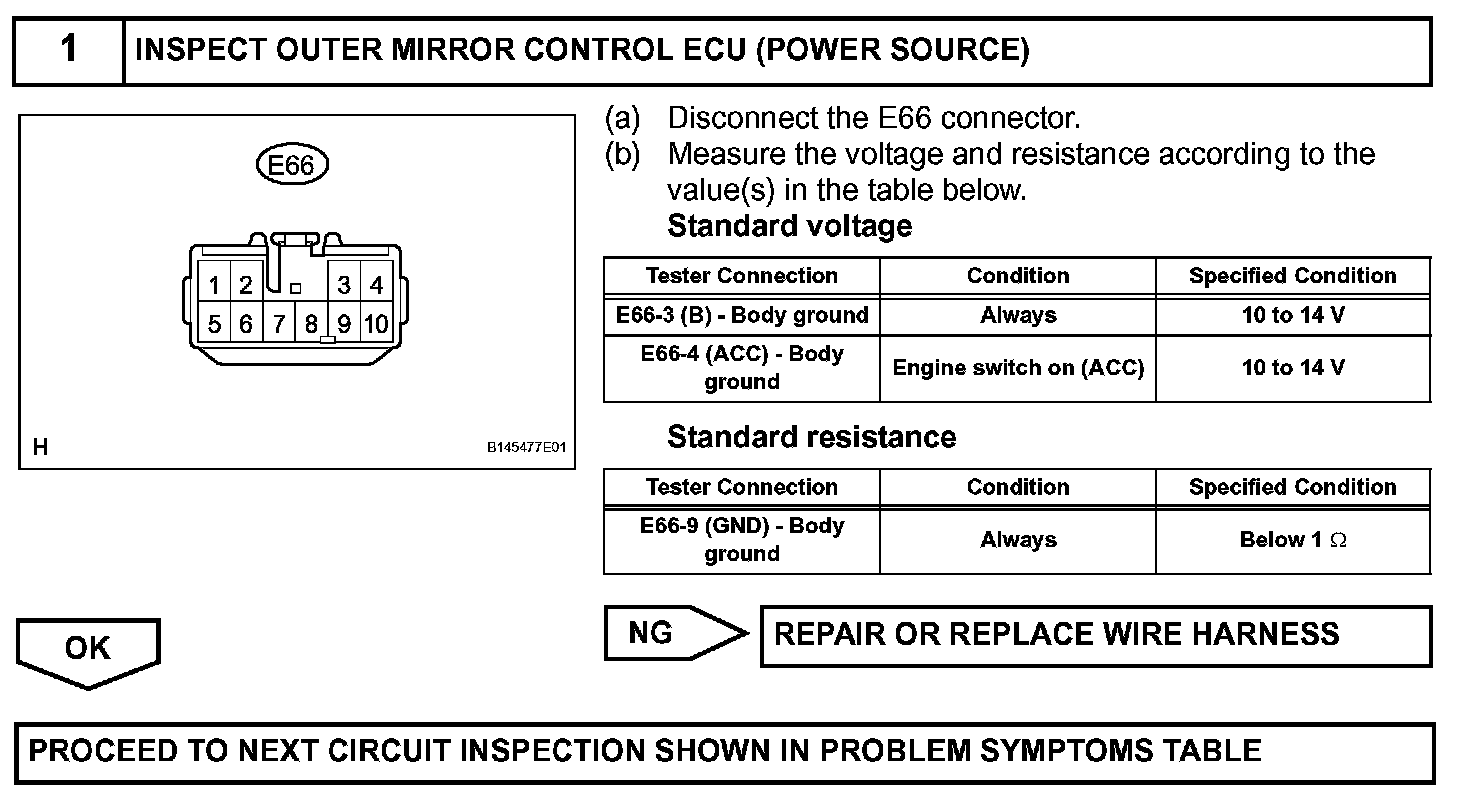 1 INSPECT OUTER MIRROR CONTROL ECU (POWER SOURCE)

E66

1 2 3 4
5 6 7 8 9 10

H B145477E01

(a) Disconnect the E66 connector.
(b) Measure the voltage and resistance according to the value(s) in the table below.
Standard voltage

| Tester Connection | Condition | Specified Condition |
|---|---|---|
| E66-3 (B) - Body ground | Always | 10 to 14 V |
| E66-4 (ACC) - Body ground | Engine switch on (ACC) | 10 to 14 V |

Standard resistance

| Tester Connection | Condition | Specified Condition |
|---|---|---|
| E66-9 (GND) - Body ground | Always | Below 1 $\Omega$ |

OK

NG REPAIR OR REPLACE WIRE HARNESS

PROCEED TO NEXT CIRCUIT INSPECTION SHOWN IN PROBLEM SYMPTOMS TABLE