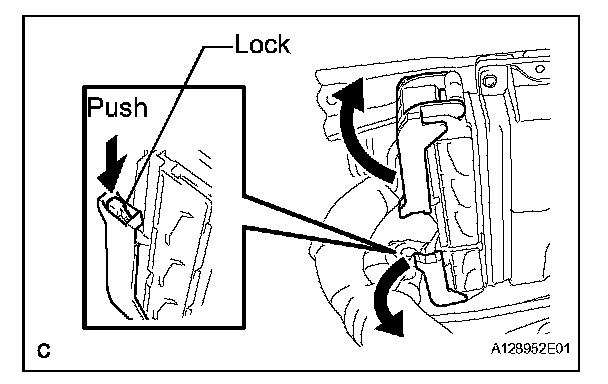 Lock
Push
C
A128952E01