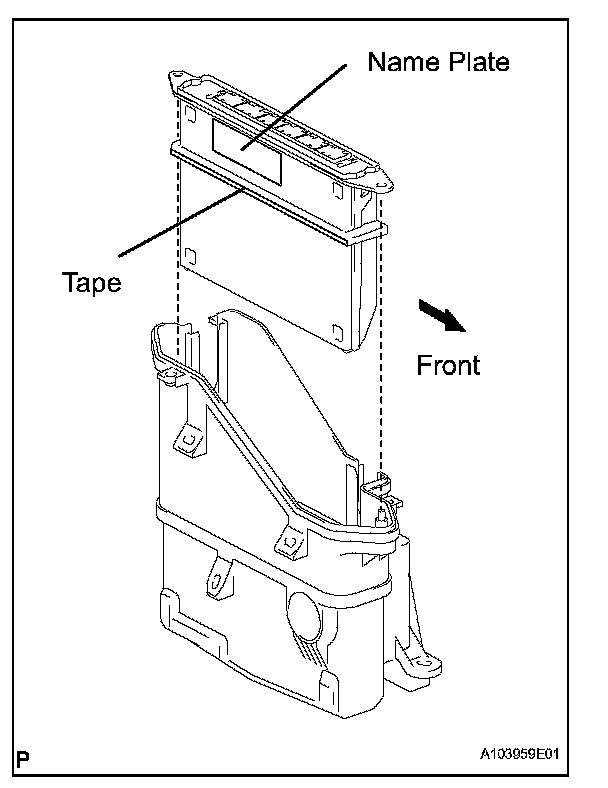 Name Plate

Tape

Front

P

A103959E01