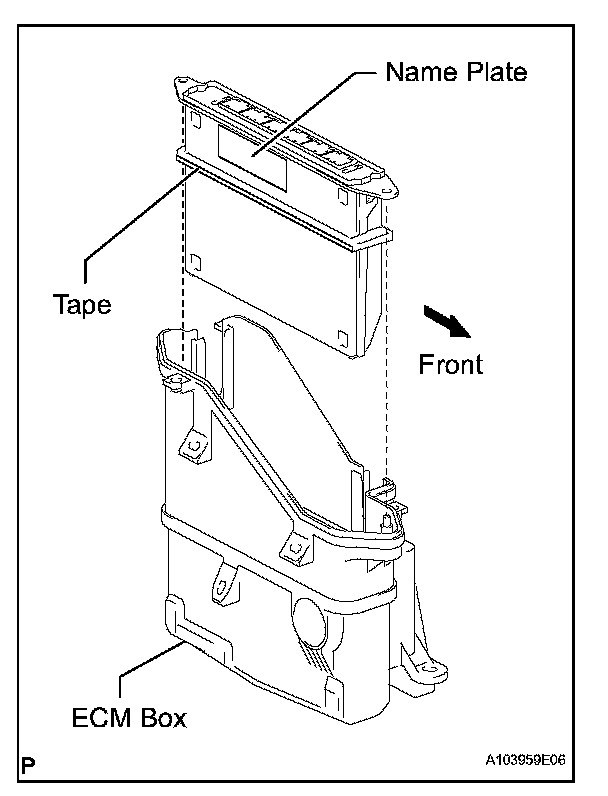 Name Plate

Tape

Front

ECM Box

P

A103959E06