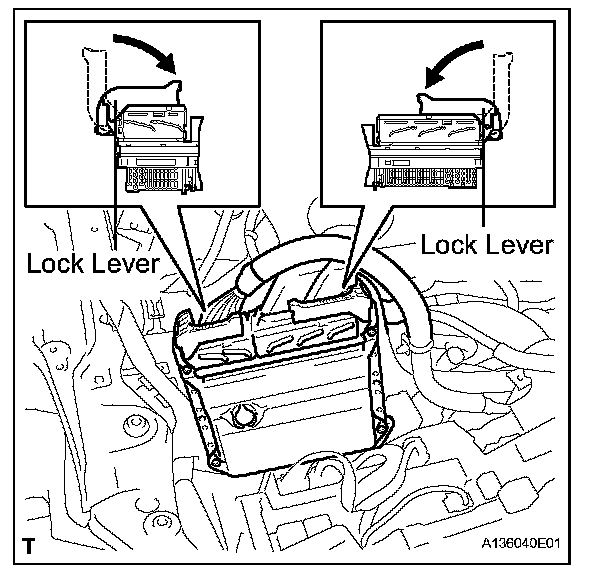 Lock Lever

Lock Lever

T

A136040E01