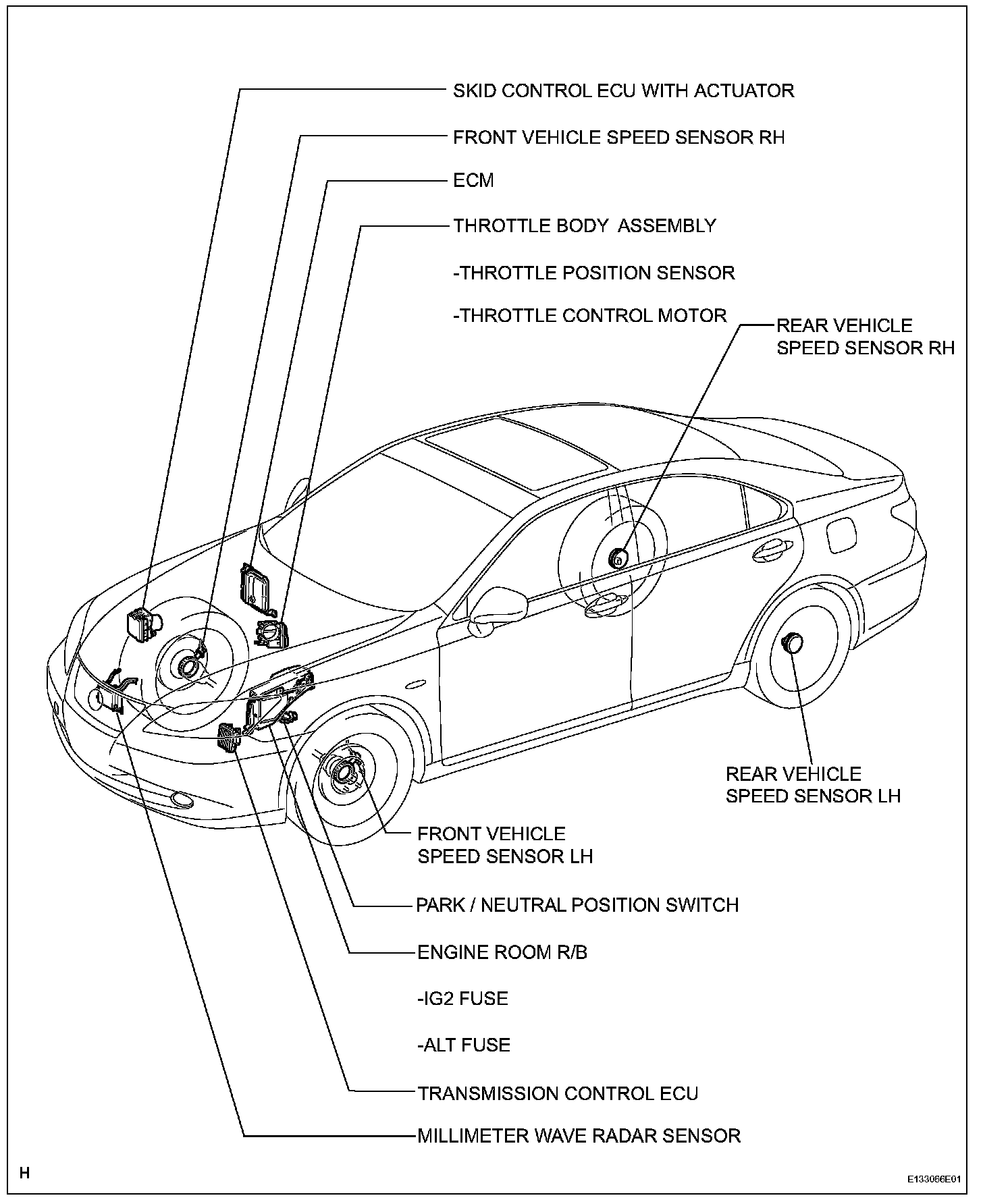 SKID CONTROL ECU WITH ACTUATOR

FRONT VEHICLE SPEED SENSOR RH

ECM

THROTTLE BODY ASSEMBLY

-THROTTLE POSITION SENSOR

-THROTTLE CONTROL MOTOR

REAR VEHICLE SPEED SENSOR RH

REAR VEHICLE SPEED SENSOR LH

FRONT VEHICLE SPEED SENSOR LH

PARK / NEUTRAL POSITION SWITCH

ENGINE ROOM R/B

-IG2 FUSE

-ALT FUSE

TRANSMISSION CONTROL ECU

MILLIMETER WAVE RADAR SENSOR

H

E133066E01