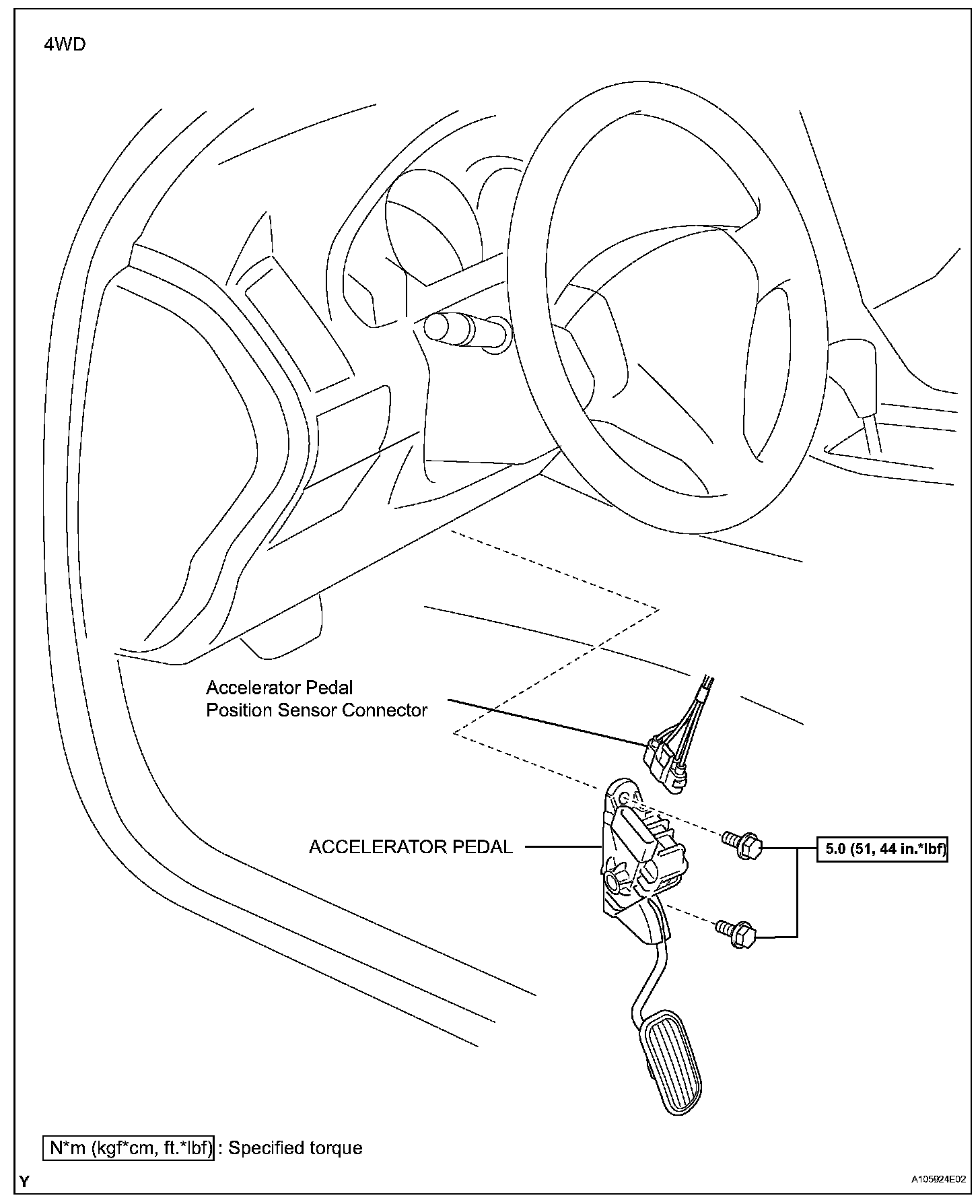 4WD

Accelerator Pedal Position Sensor Connector

ACCELERATOR PEDAL

5.0 (51, 44 in.*lbf)

N*m (kgf*cm, ft.*lbf) : Specified torque

Y

A105924E02