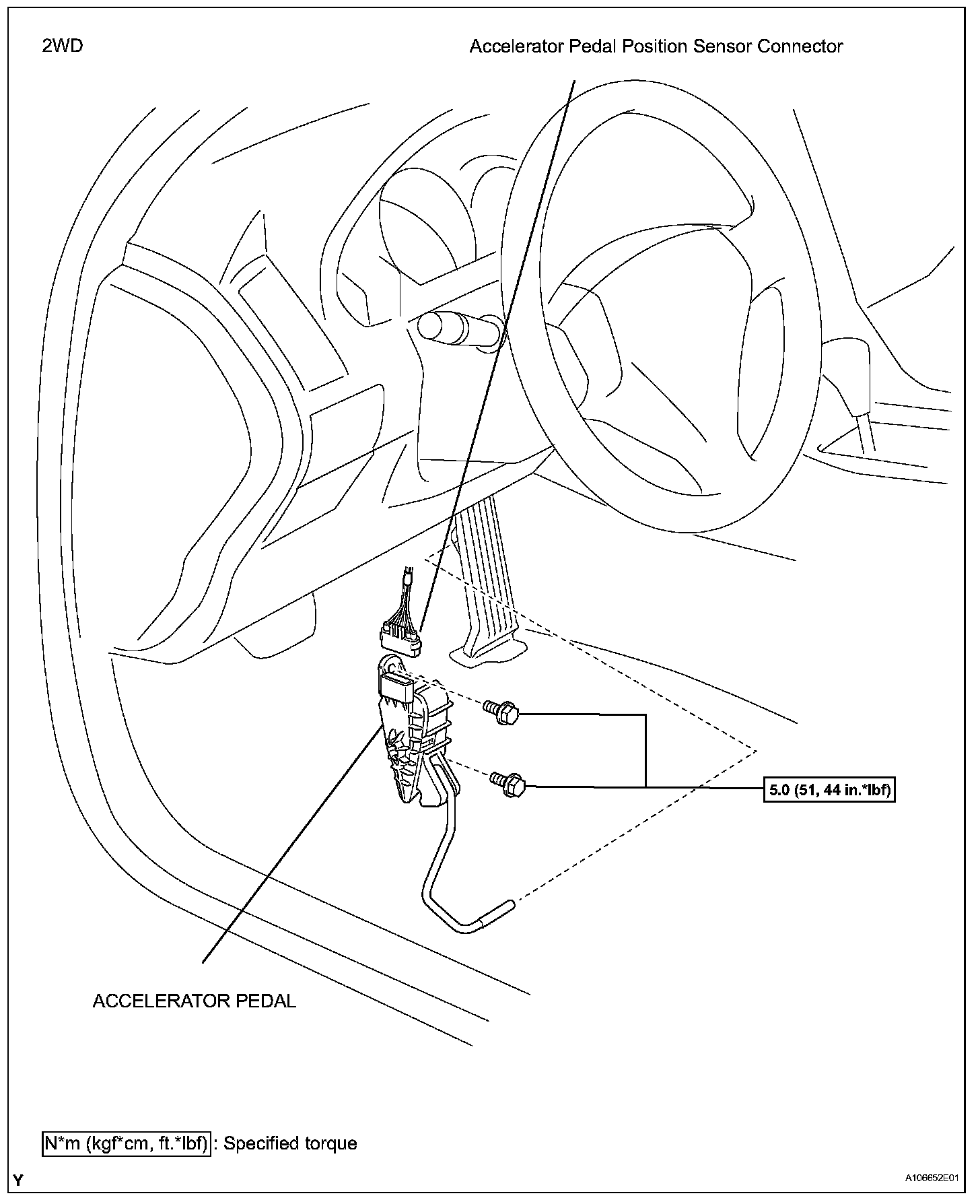 2WD

Accelerator Pedal Position Sensor Connector

5.0 (51, 44 in.*lbf)

ACCELERATOR PEDAL

N*m (kgf*cm, ft.*lbf) : Specified torque

Y

A106652E01