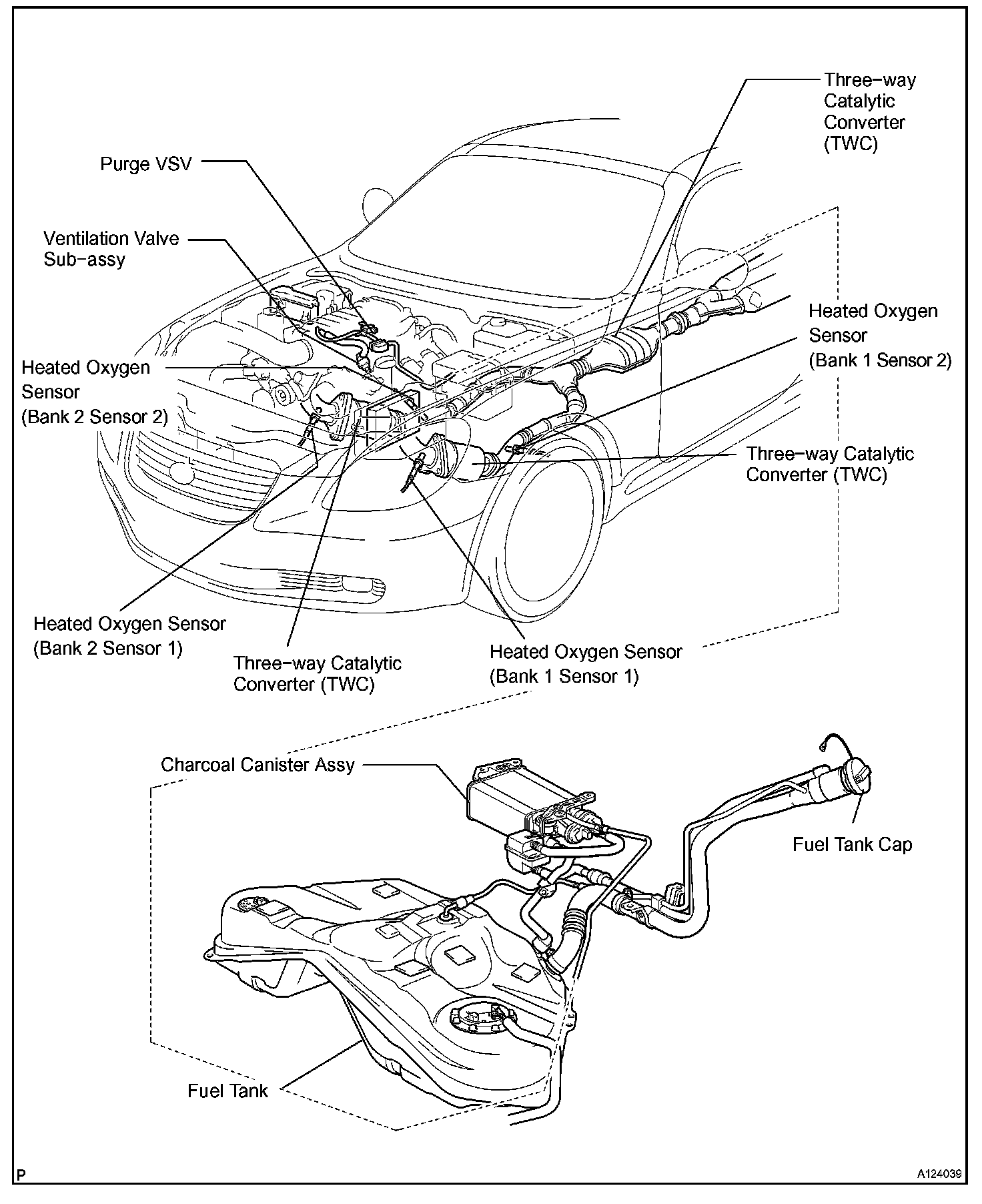 Three-way Catalytic Converter (TWC)

Purge VSV

Ventilation Valve Sub-assy

Heated Oxygen Sensor (Bank 1 Sensor 2)

Heated Oxygen Sensor (Bank 2 Sensor 2)

Three-way Catalytic Converter (TWC)

Heated Oxygen Sensor (Bank 2 Sensor 1)

Three-way Catalytic Converter (TWC)

Heated Oxygen Sensor (Bank 1 Sensor 1)

Charcoal Canister Assy

Fuel Tank Cap

Fuel Tank

P

A124039