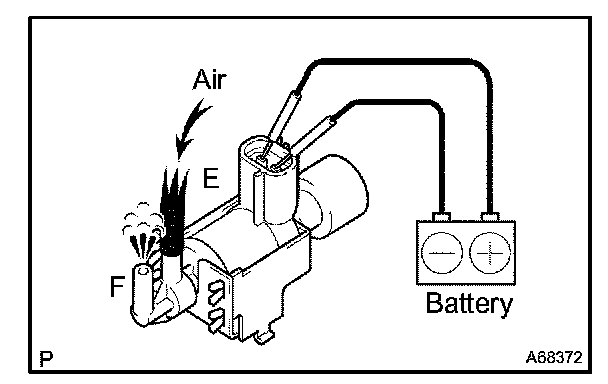 Air

E

F

Battery

P

A68372