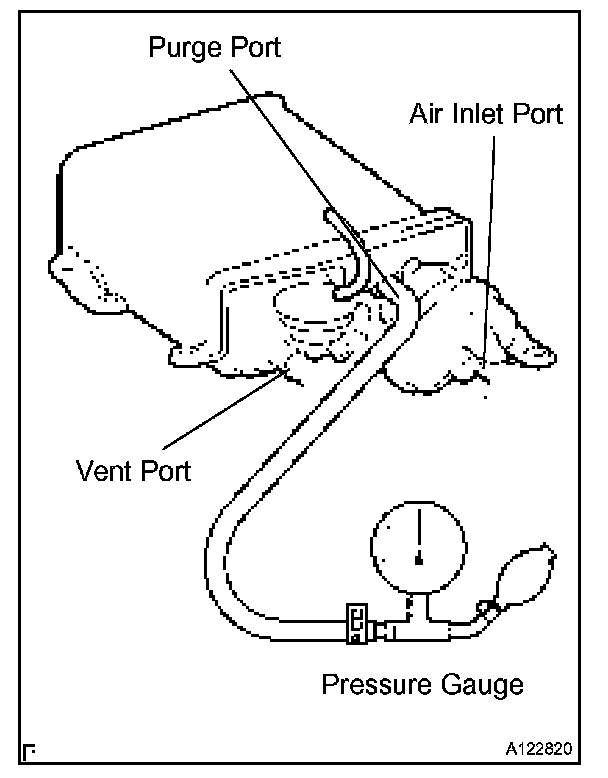 Purge Port

Air Inlet Port

Vent Port

Pressure Gauge

A122820