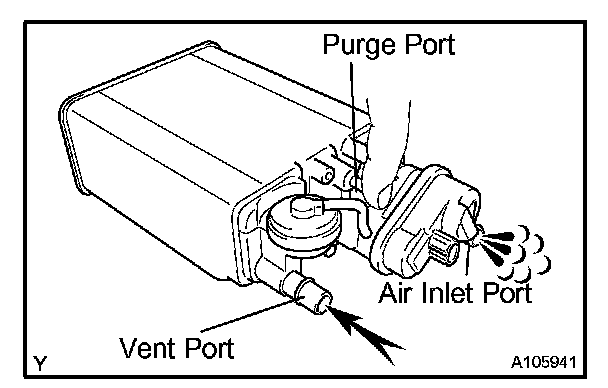 Purge Port

Air Inlet Port

Vent Port

Y

A105941