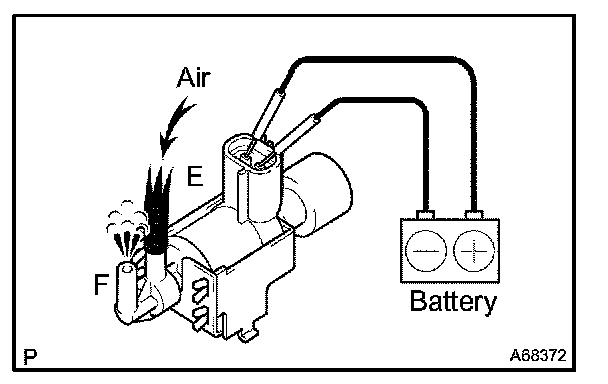 Air

E

F

Battery

P

A68372